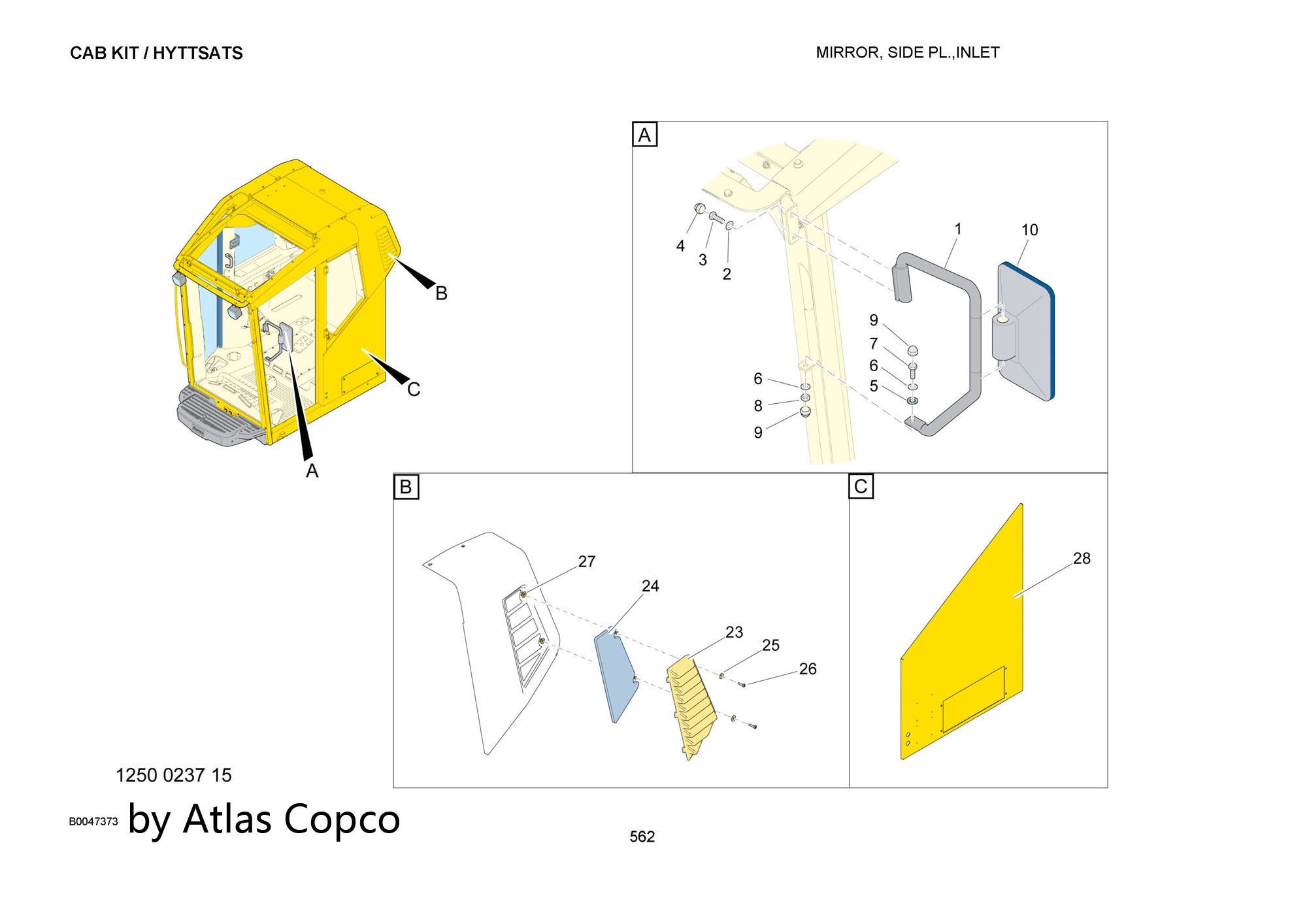 CAB KIT / HYTTSATS

MIRROR, SIDE PL.,INLET

B

C

A

A

4
3
2
1
10
9
7
6
5
6
8
9

B

27
24
23
25
26

C

28

1250 0237 15

B0047373 by Atlas Copco

562