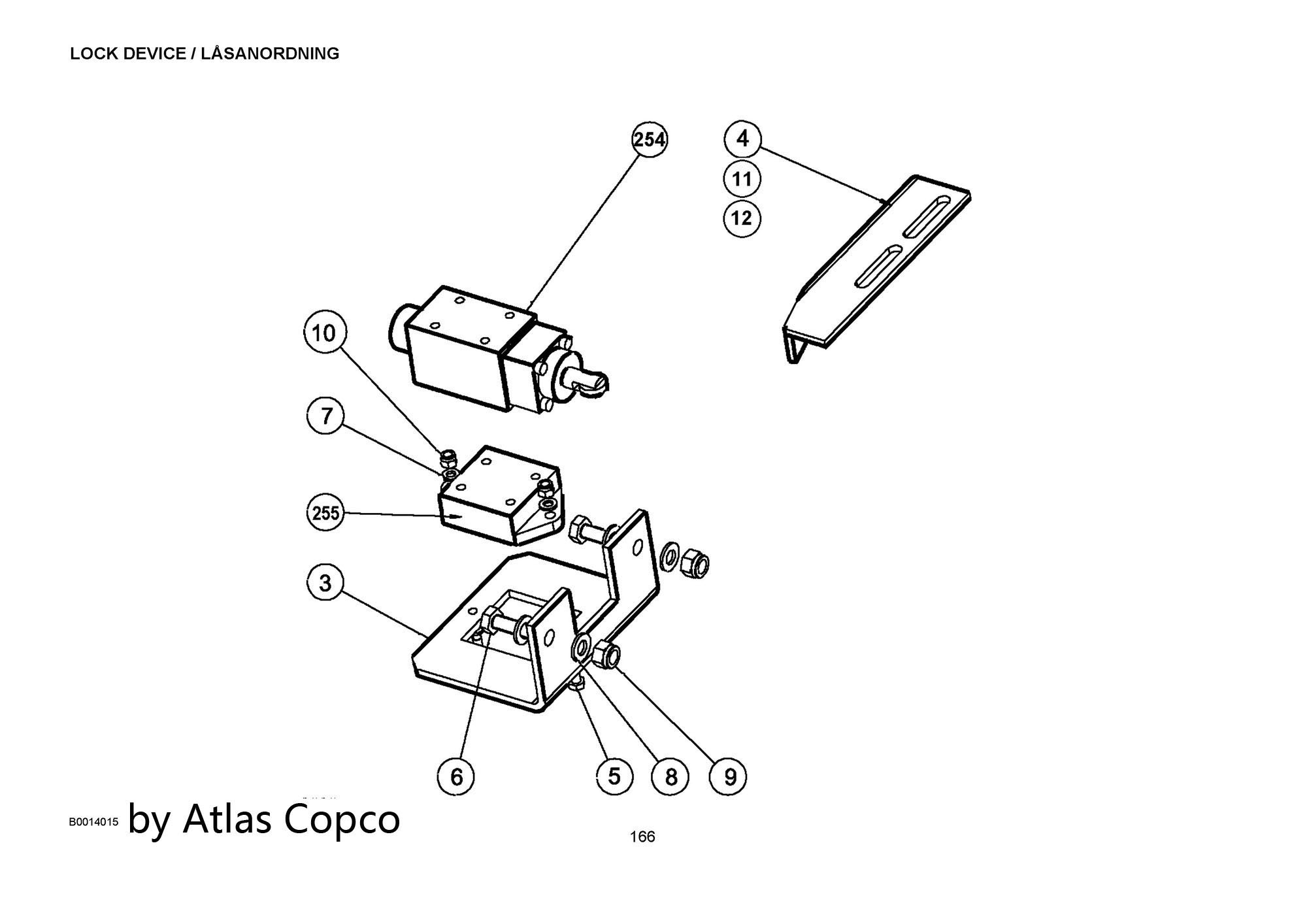 LOCK DEVICE / LÅSANORDNING

254
4
11
12
10
7
255
3
6
5
8
9

B0014015 by Atlas Copco

166