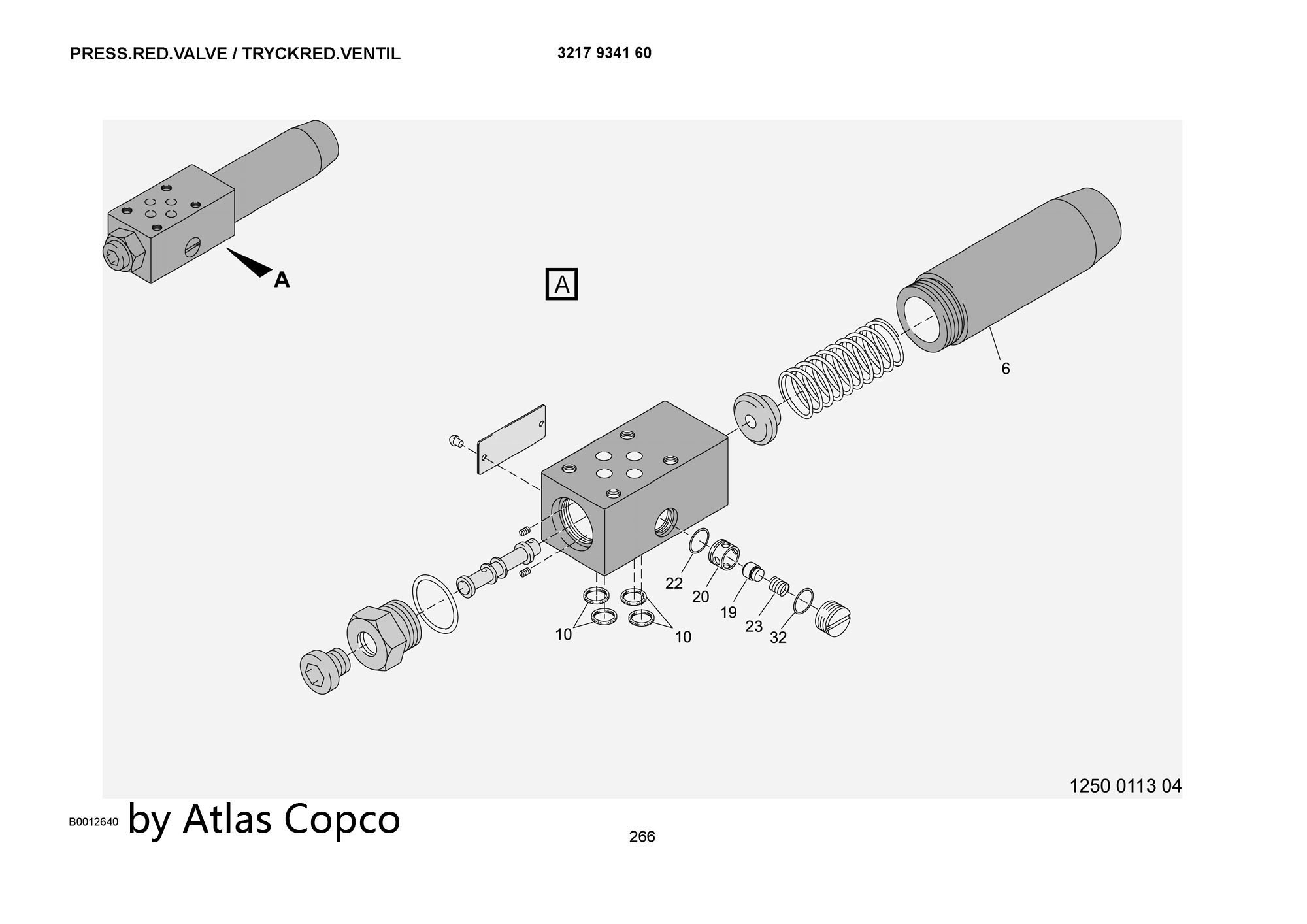 PRESS.RED.VALVE / TRYCKRED.VENTIL

3217 9341 60

A

A

6

22

20

19

23

32

10

10

1250 0113 04

B0012640 by Atlas Copco

266