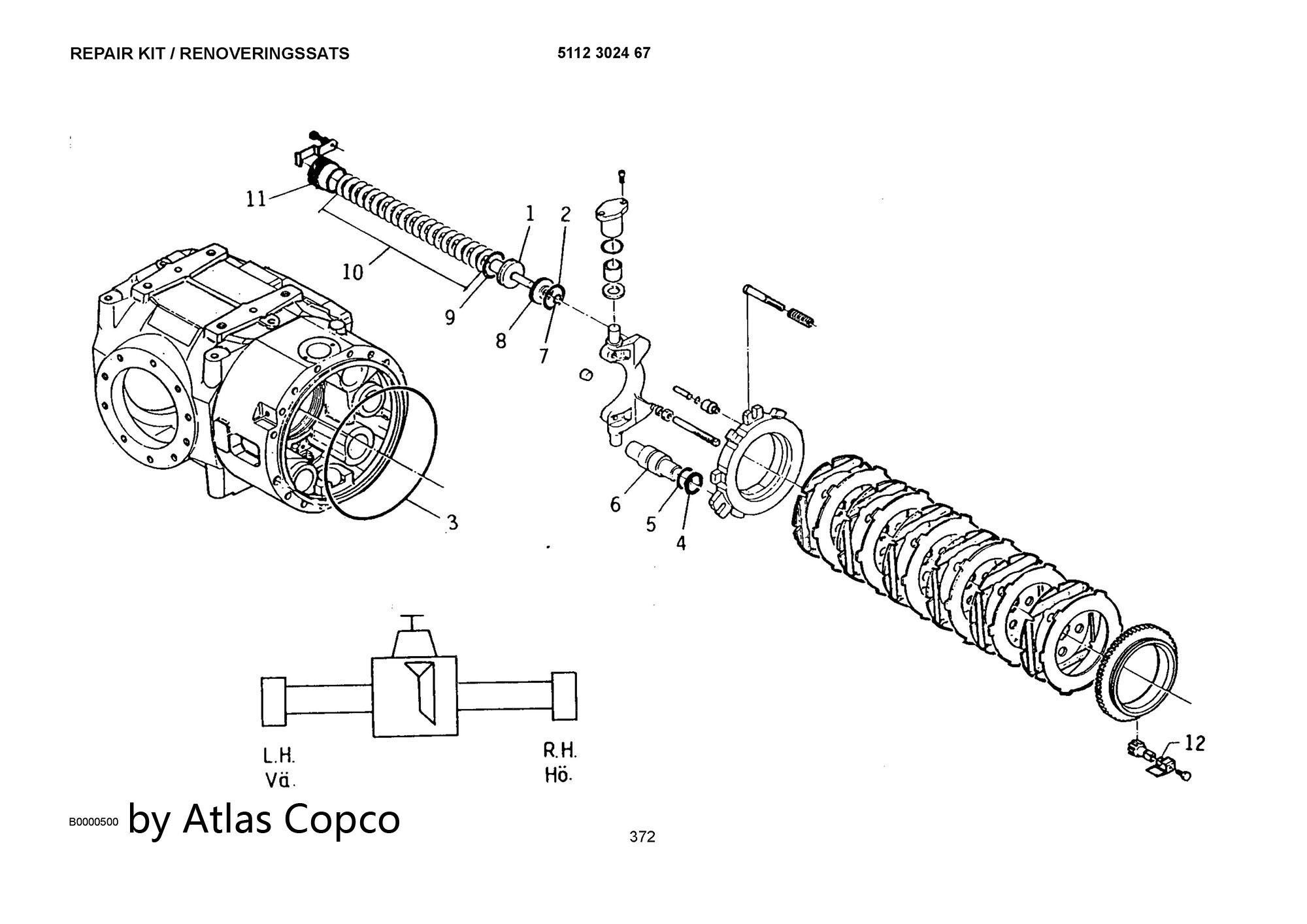 REPAIR KIT / RENOVERINGSSATS

5112 3024 67

11

10

1

2

9

8

7

3

6

5

4

12

L.H.
Vä.

R.H.
Hö.

B0000500 by Atlas Copco

372