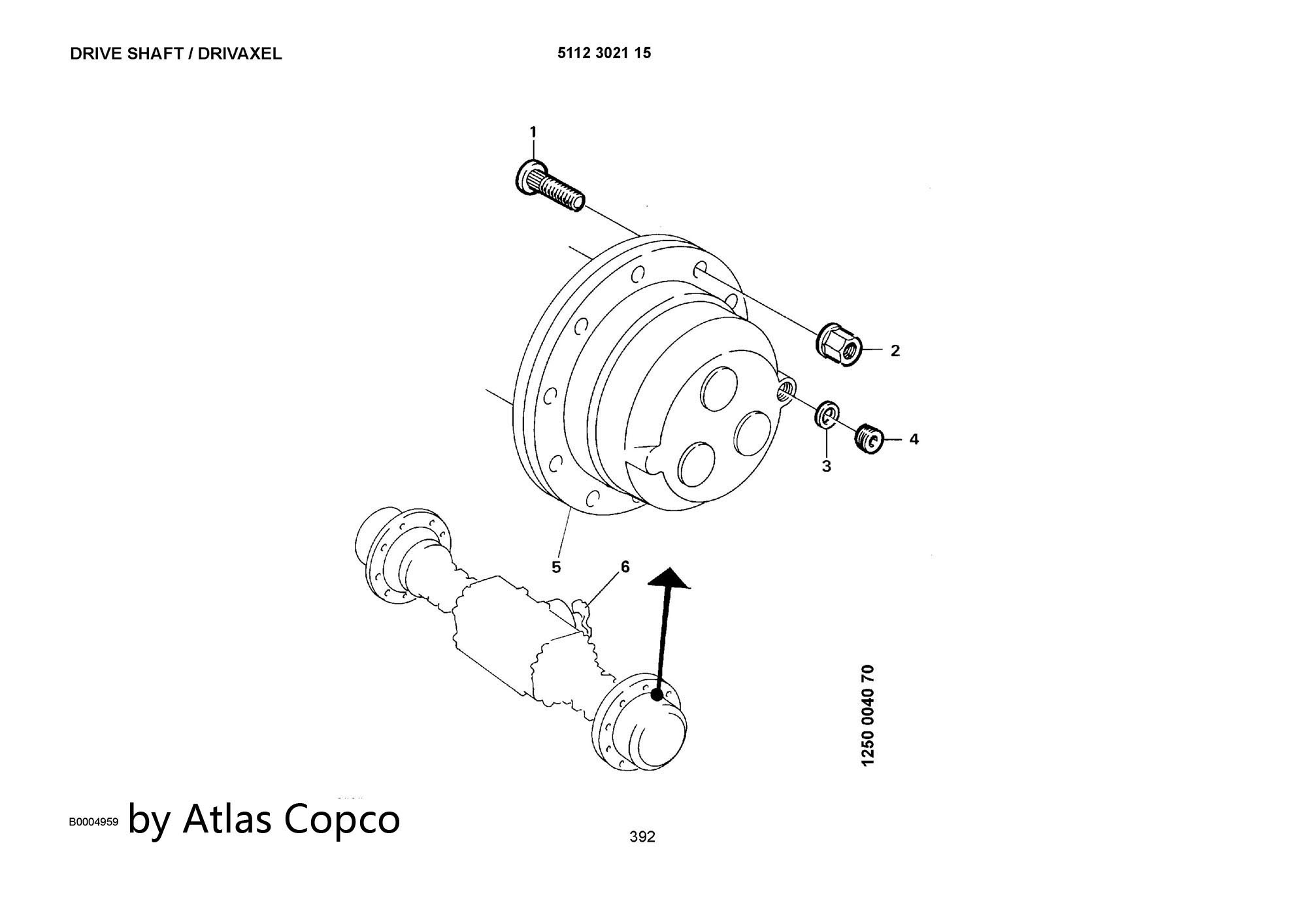 DRIVE SHAFT / DRIVAXEL

5112 3021 15

1

2

3

4

5

6

1250 0040 70

B0004959 by Atlas Copco

392