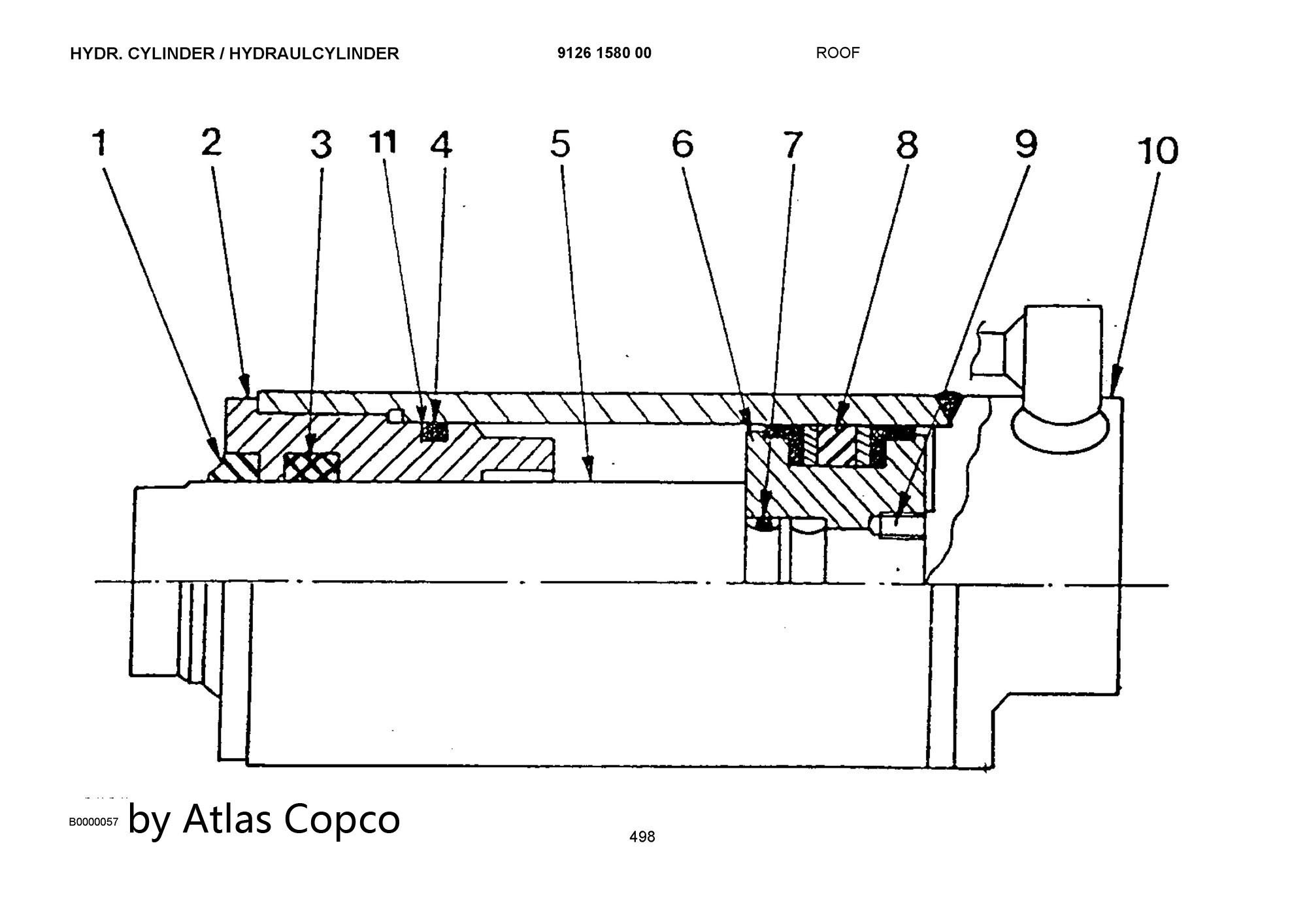 HYDR. CYLINDER / HYDRAULCYLINDER 9126 1580 00 ROOF

1 2 3 11 4 5 6 7 8 9 10

B0000057 by Atlas Copco

498