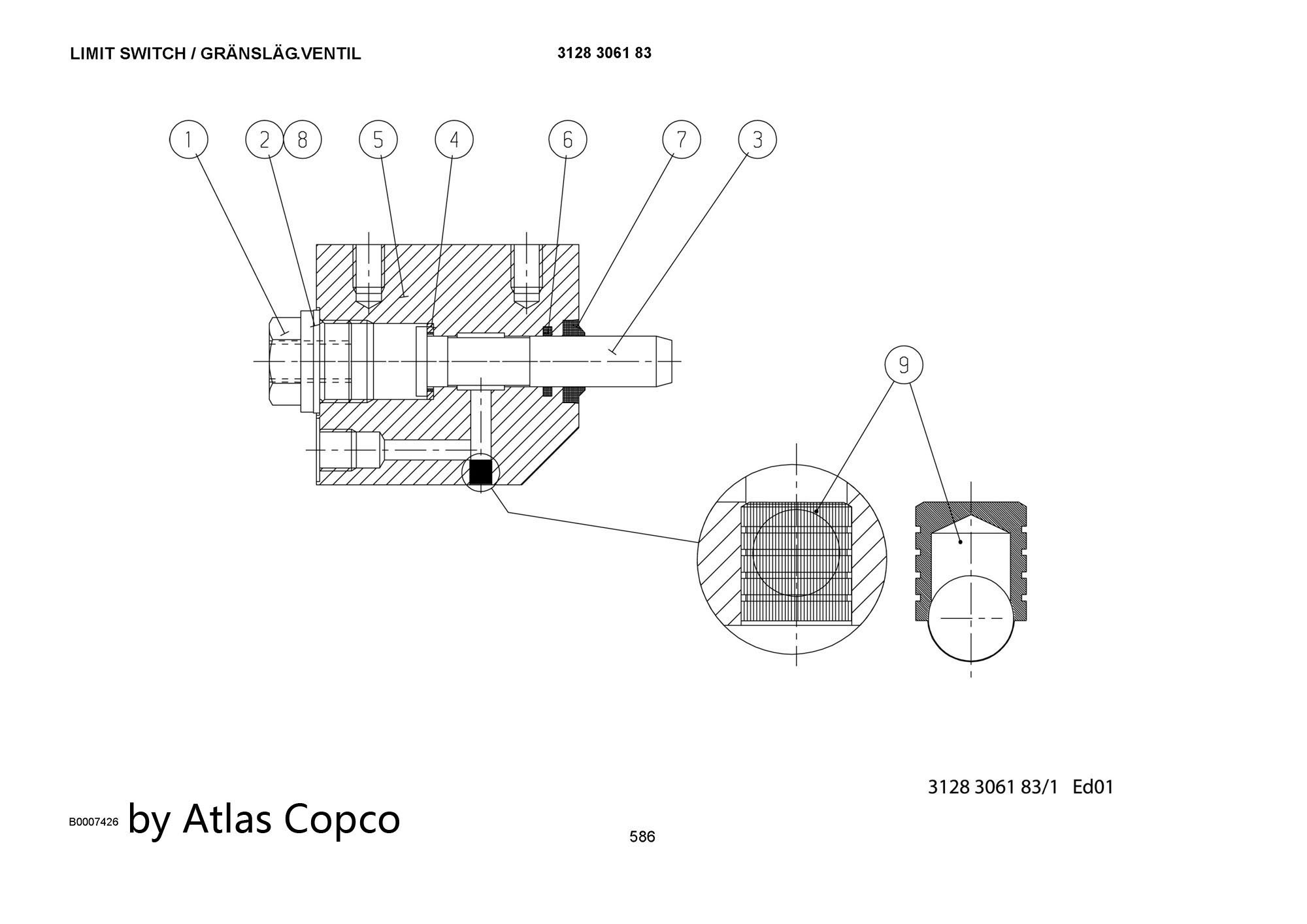 LIMIT SWITCH / GRÄNSLÄG.VENTIL

3128 3061 83

1
2
8
5
4
6
7
3
9

3128 3061 83/1 Ed01

B0007426 by Atlas Copco

586