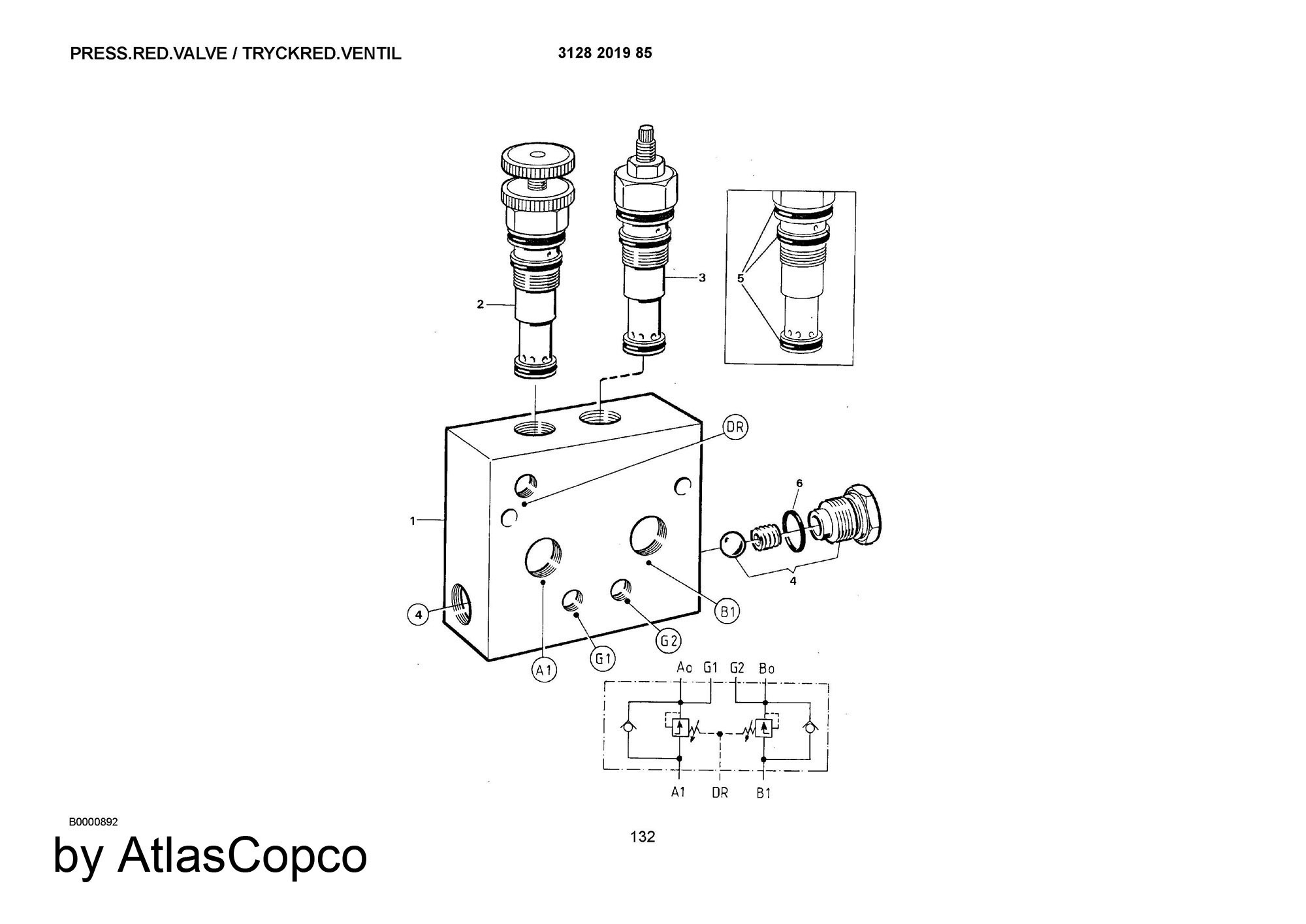 PRESS.RED.VALVE / TRYCKRED.VENTIL

3128 2019 85

2

3

5

DR

6

1

4

4

B1

G2

G1

A1

Ao G1 G2 Bo

A1 DR B1

B0000892

132

by AtlasCopco