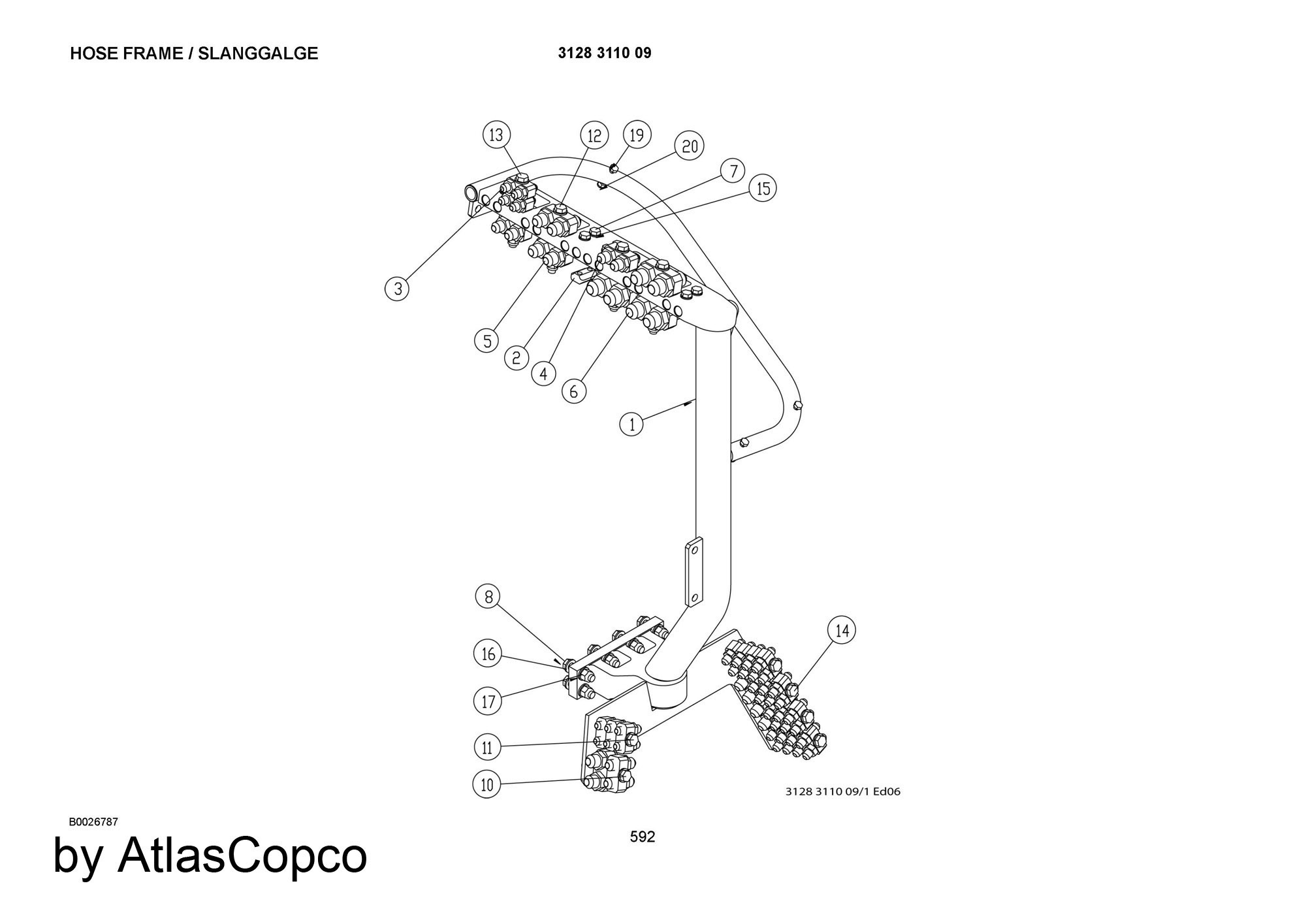 HOSE FRAME / SLANGGALGE

3128 3110 09

13
12
19
20
7
15
3
5
2
4
6
1
8
16
17
11
10
14

3128 3110 09/1 Ed06

B0026787

592

by AtlasCopco