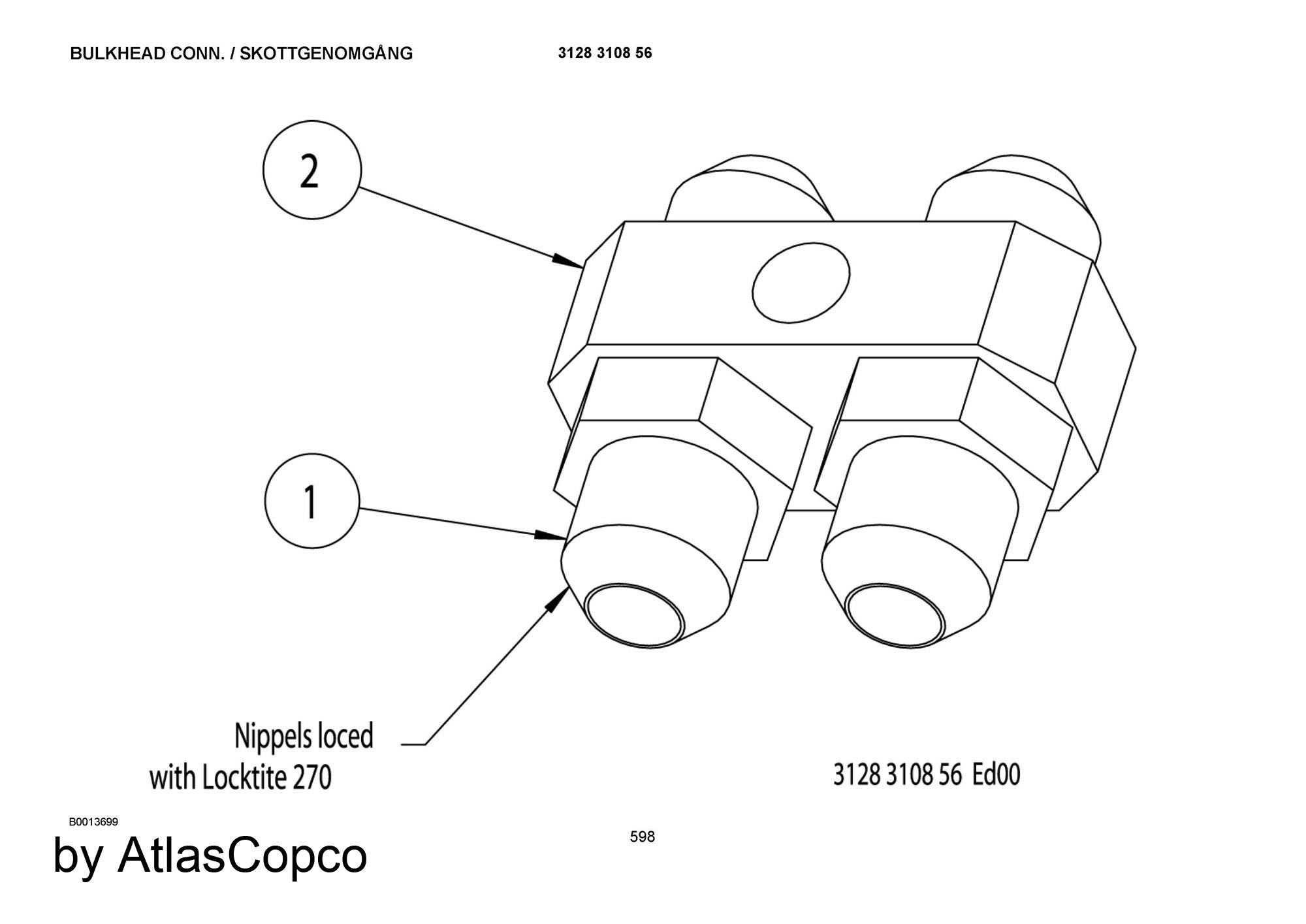 BULKHEAD CONN. / SKOTTGENOMGÅNG 3128 3108 56

2

1

Nippels loced with Locktite 270

3128 3108 56 Ed00

B0013699

598

by AtlasCopco