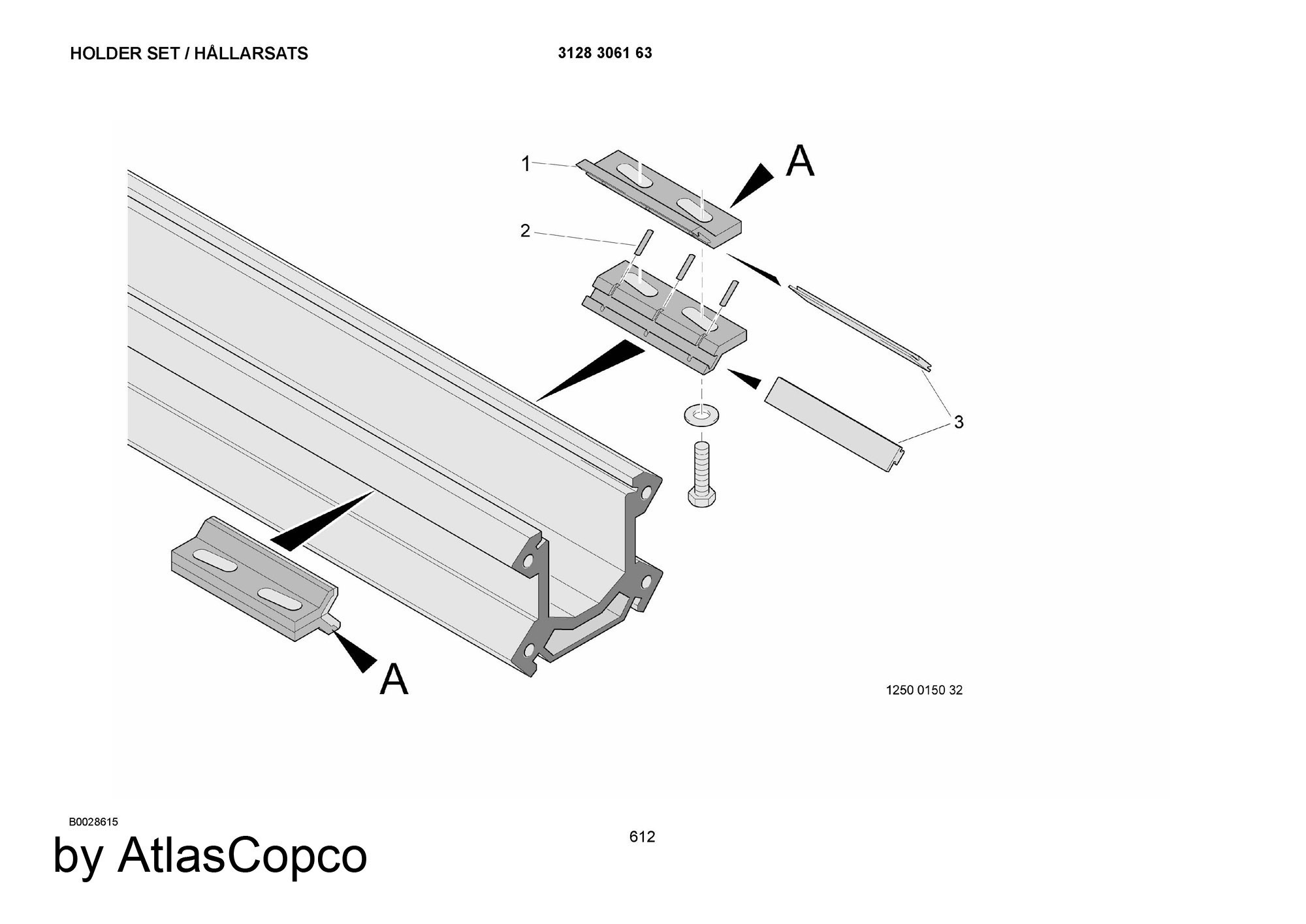 HOLDER SET / HÅLLARSATS

3128 3061 63

1

A

2

3

A

1250 0150 32

B0028615

by AtlasCopco

612