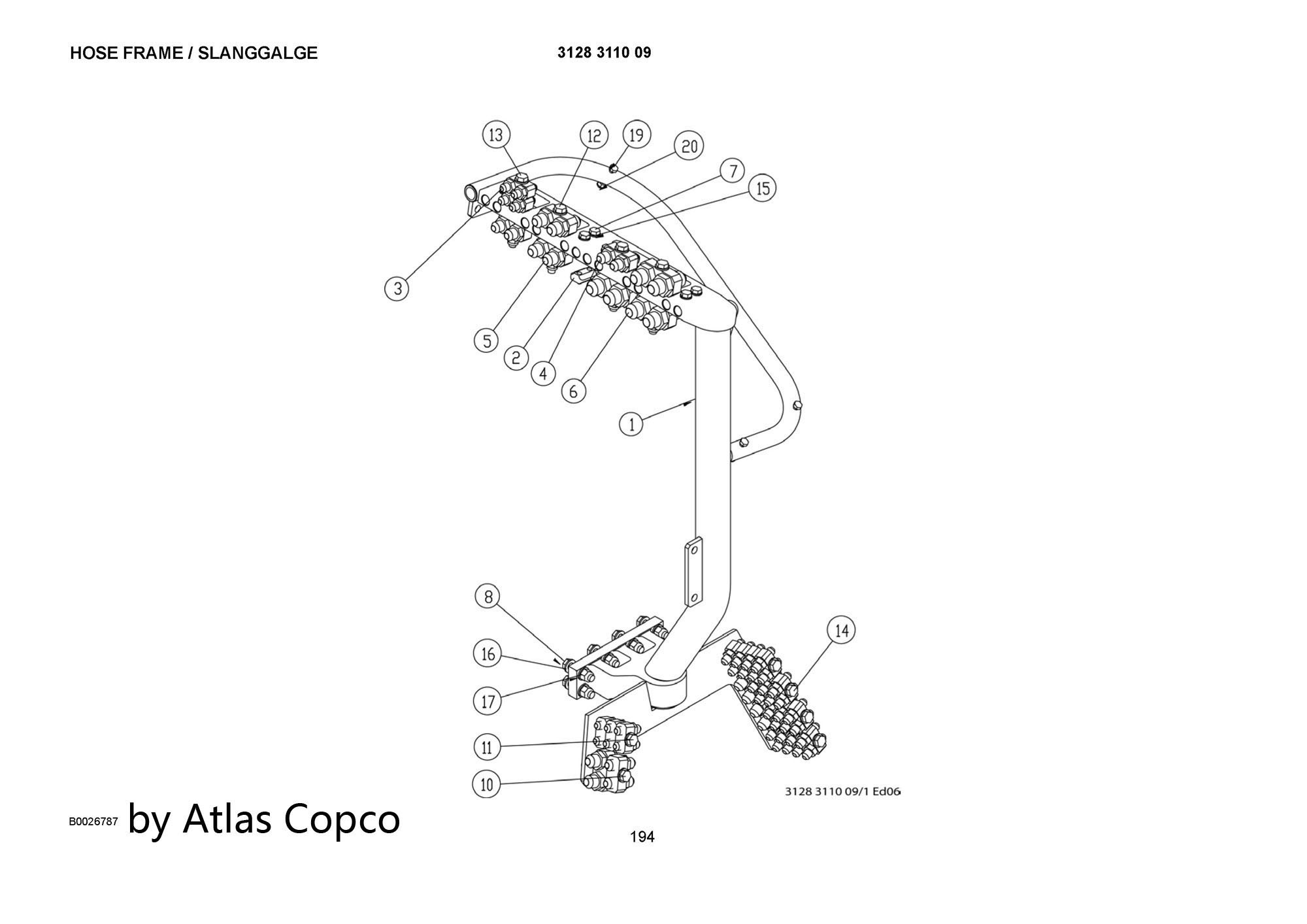 HOSE FRAME / SLANGGALGE

3128 3110 09

13
12
19
20
7
15
3
5
2
4
6
1
8
16
17
11
10
14

3128 3110 09/1 Ed06

B0026787 by Atlas Copco

194