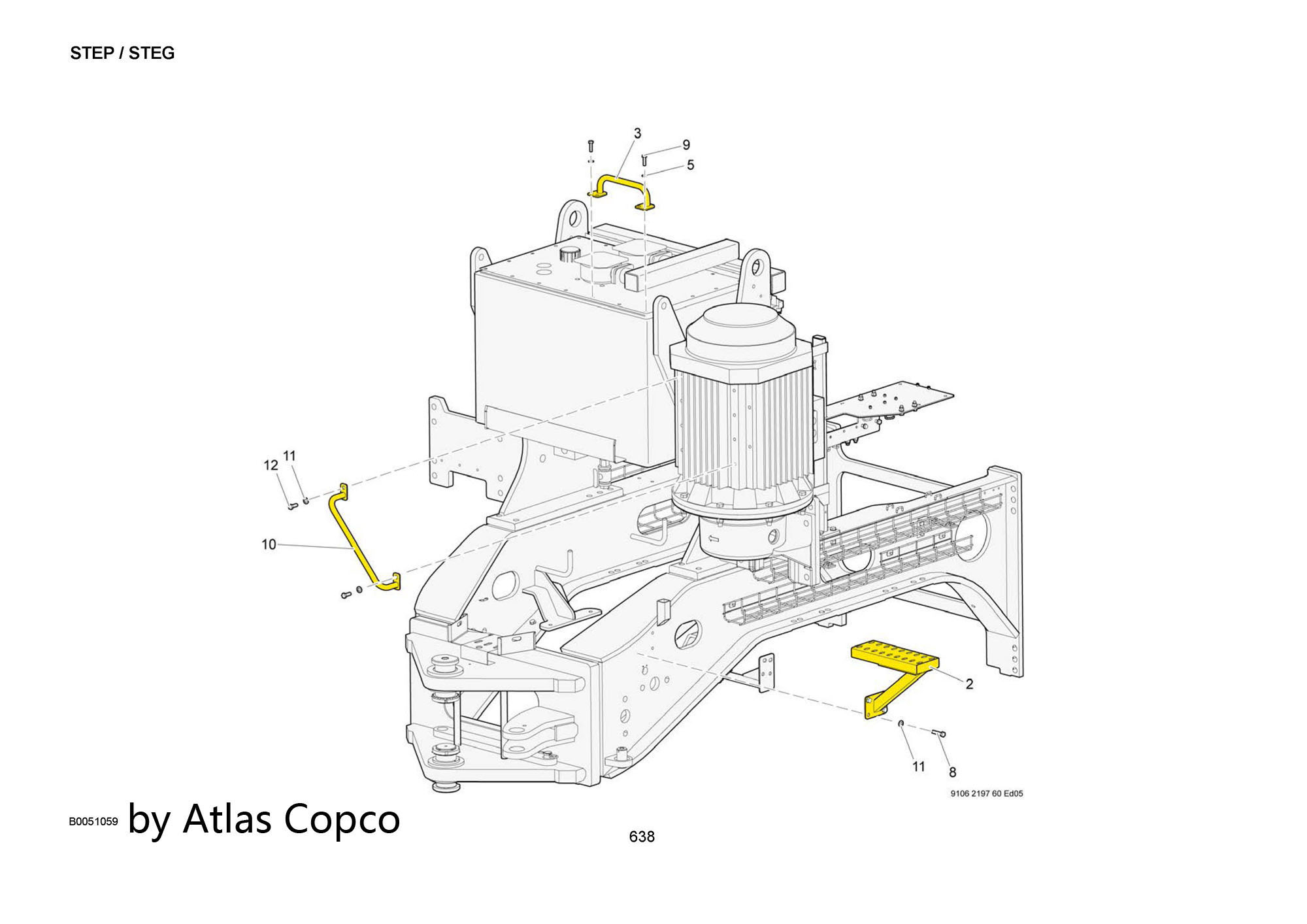 STEP / STEG

3
9
5
12
11
10
2
11
8

9106 2197 60 Ed05

B0051059 by Atlas Copco

638