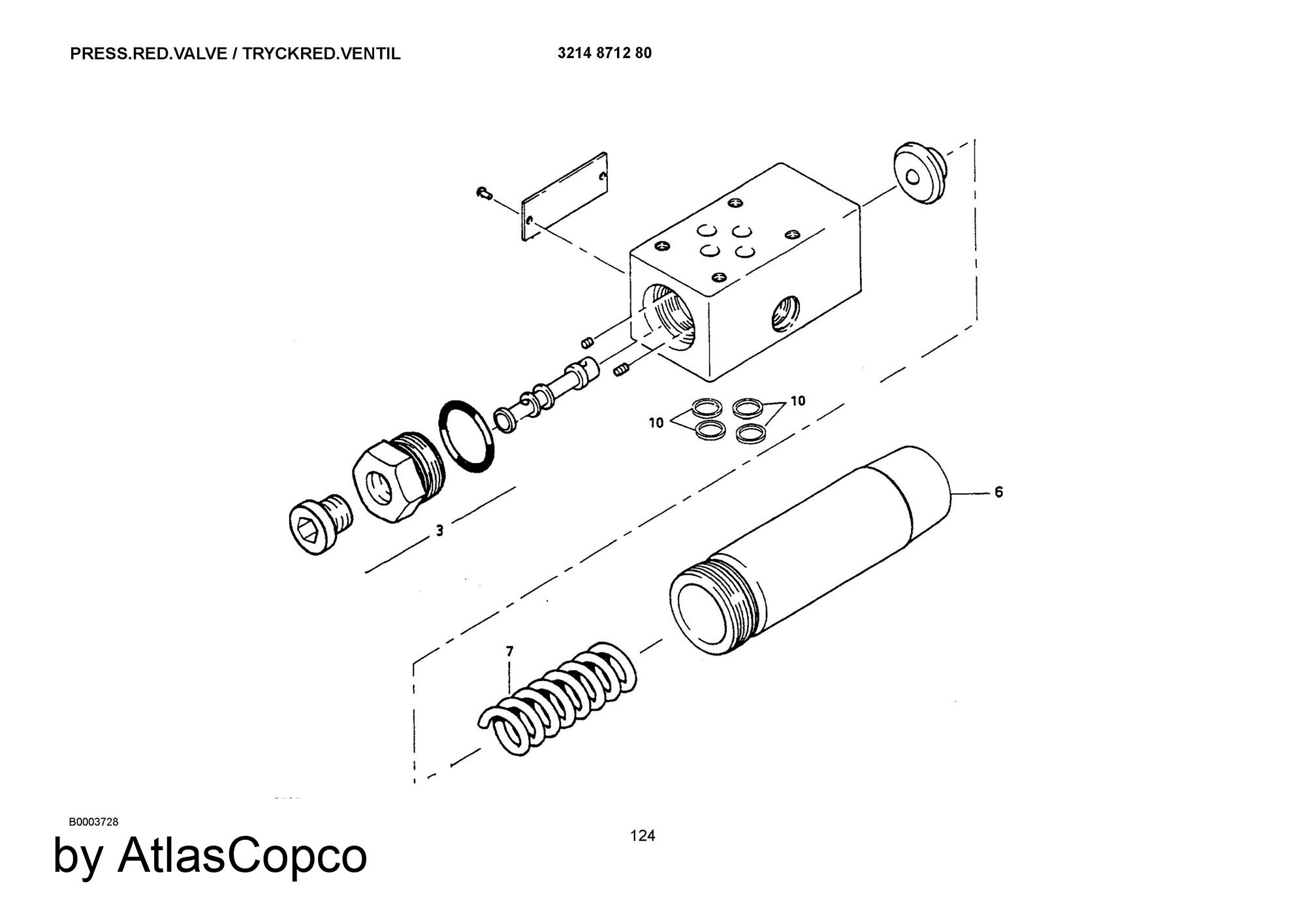 PRESS.RED.VALVE / TRYCKRED.VENTIL

3214 8712 80

10

10

6

3

7

B0003728

124

by AtlasCopco