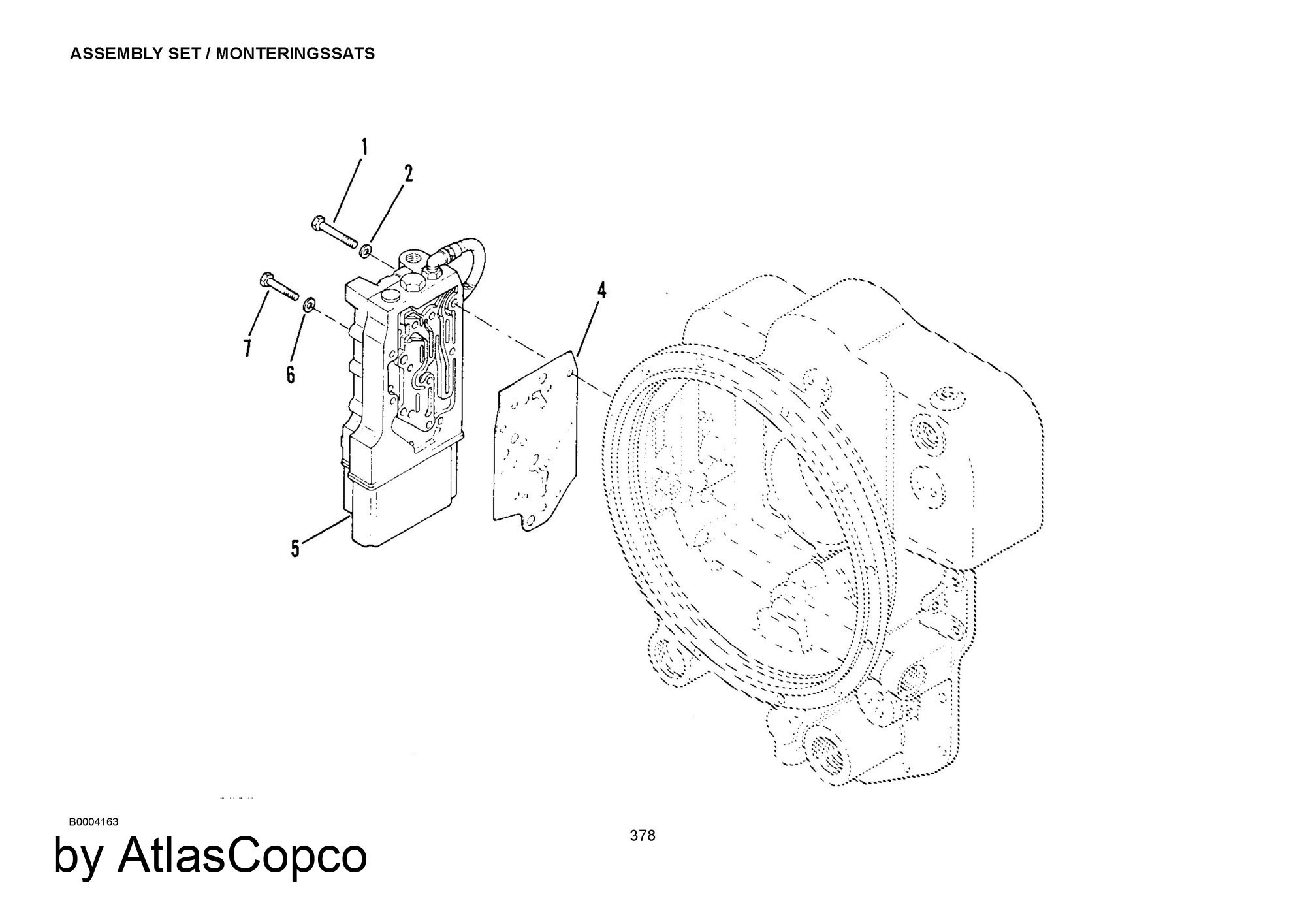 ASSEMBLY SET / MONTERINGSSATS

1
2
7
6
4
5

B0004163

378

by AtlasCopco