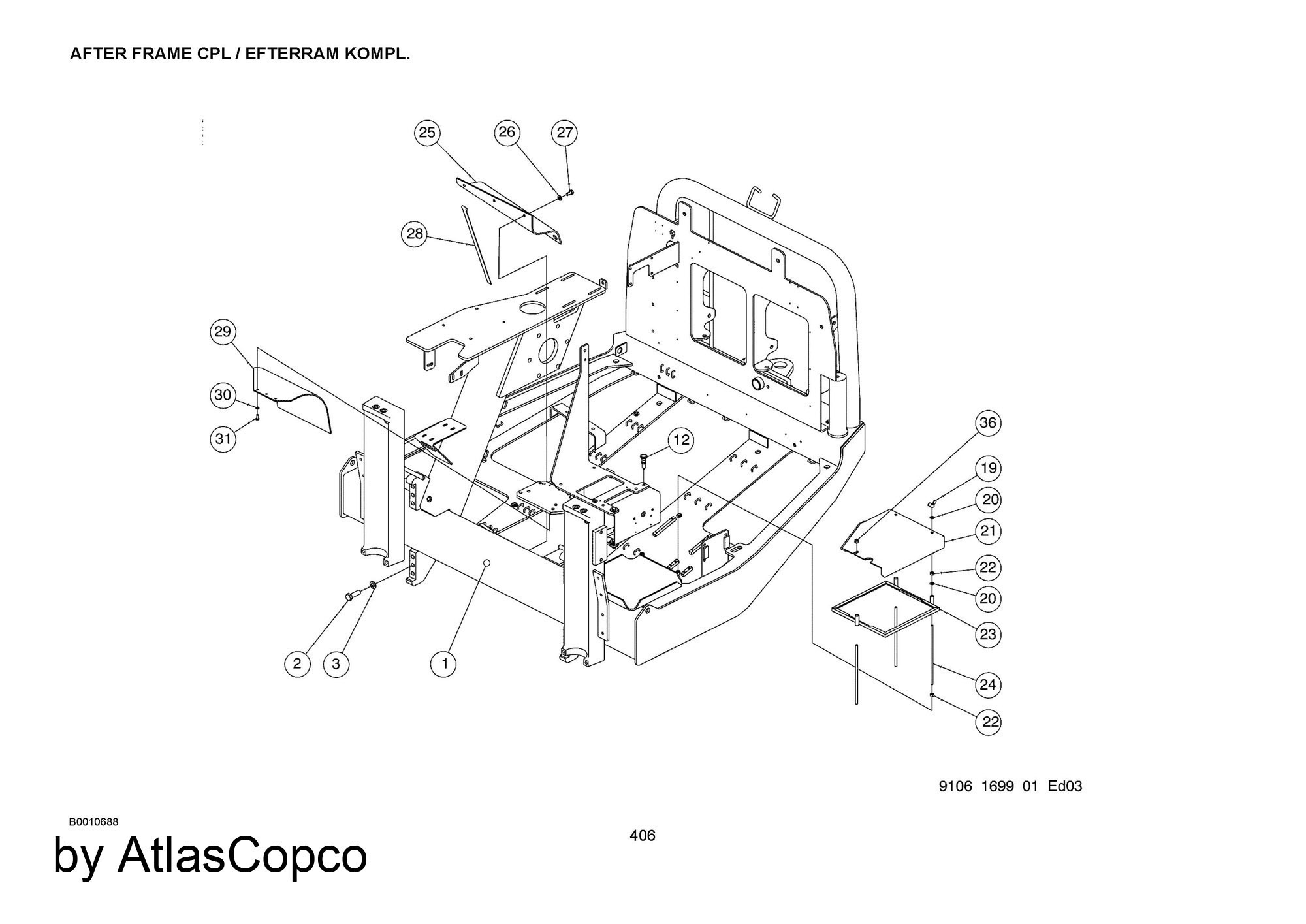 AFTER FRAME CPL / EFTERRAM KOMPL.

25 26 27

28

29

30

31

12

36

19

20

21

22

20

23

24

22

2 3 1

9106 1699 01 Ed03

B0010688

406

by AtlasCopco