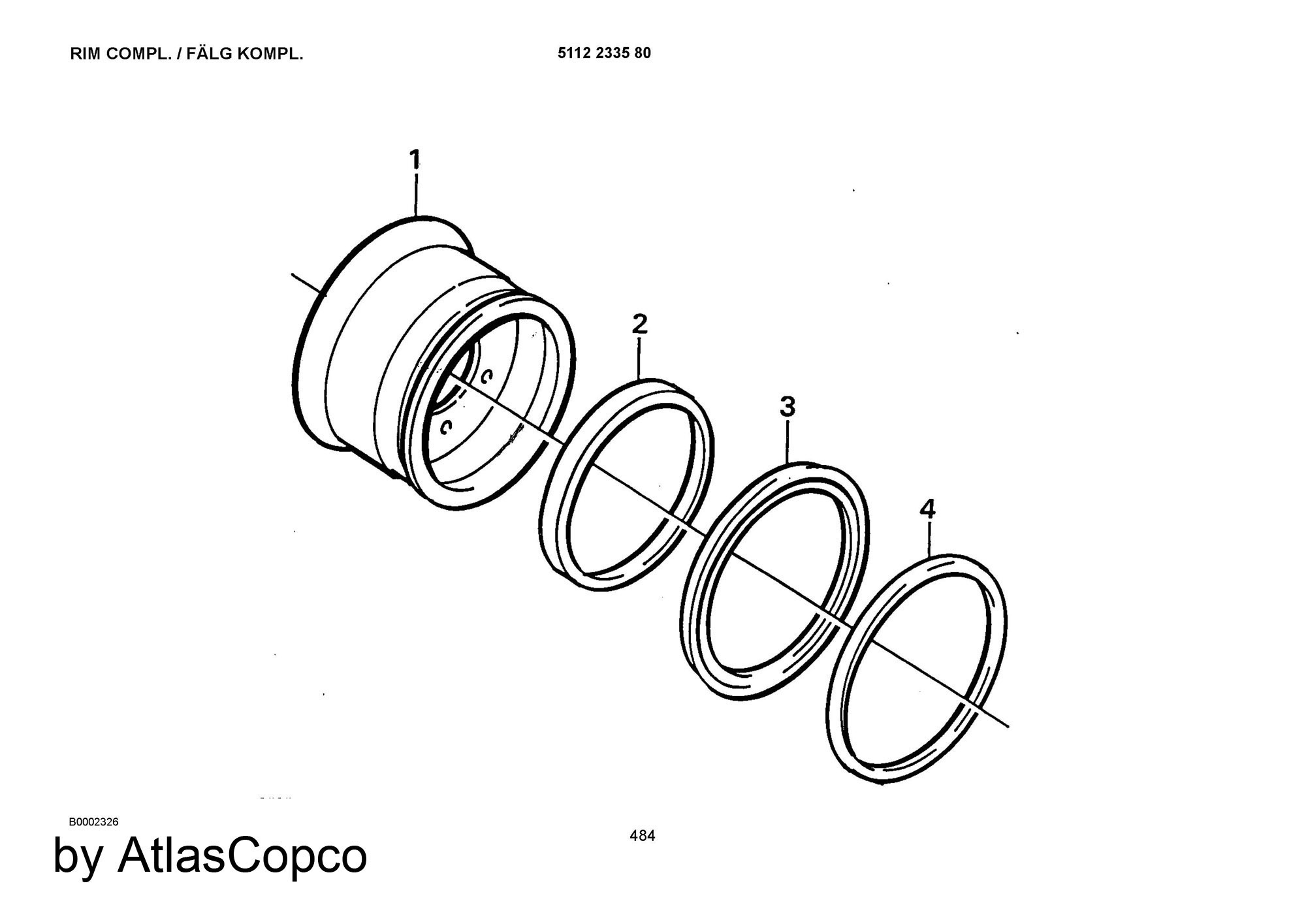 RIM COMPL. / FÄLG KOMPL.

5112 2335 80

1

2

3

4

B0002326

484

by AtlasCopco