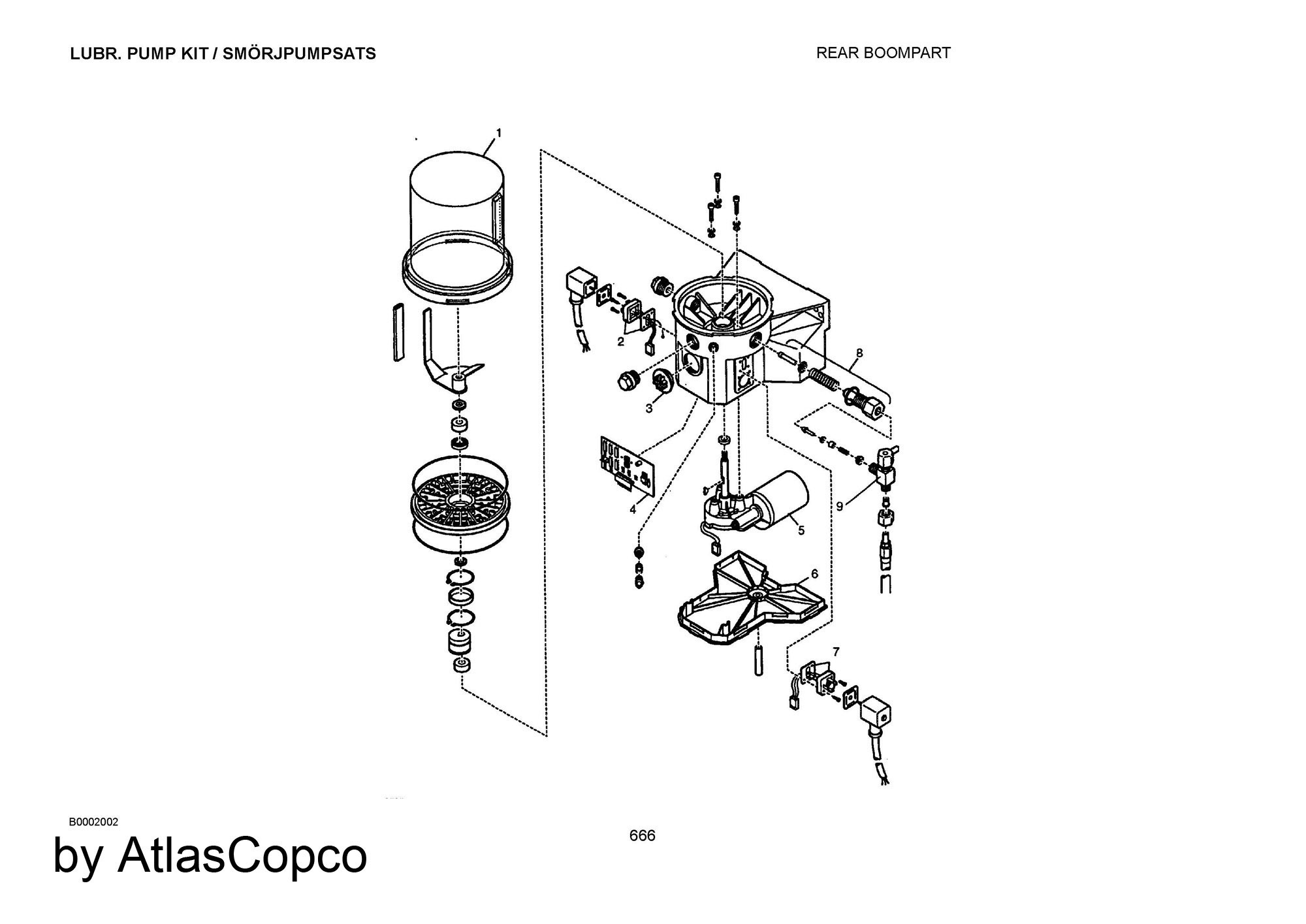 LUBR. PUMP KIT / SMÖRJPUMPSATS

REAR BOOMPART

1

2

8

3

4

9

5

6

7

B0002002

666

by AtlasCopco