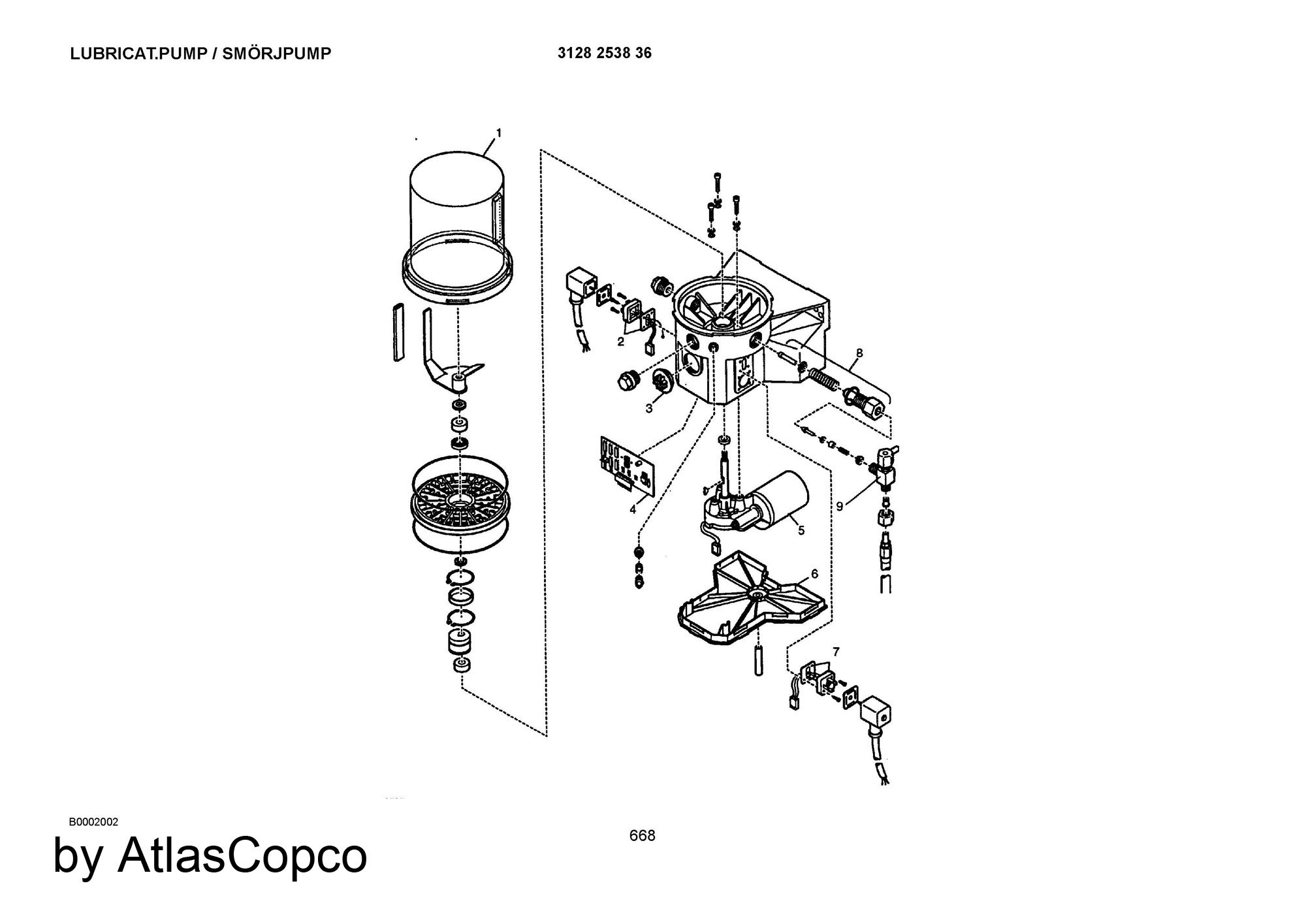 LUBRICAT.PUMP / SMÖRJPUMP

3128 2538 36

1

2

3

4

5

6

7

8

9

B0002002

668

by AtlasCopco