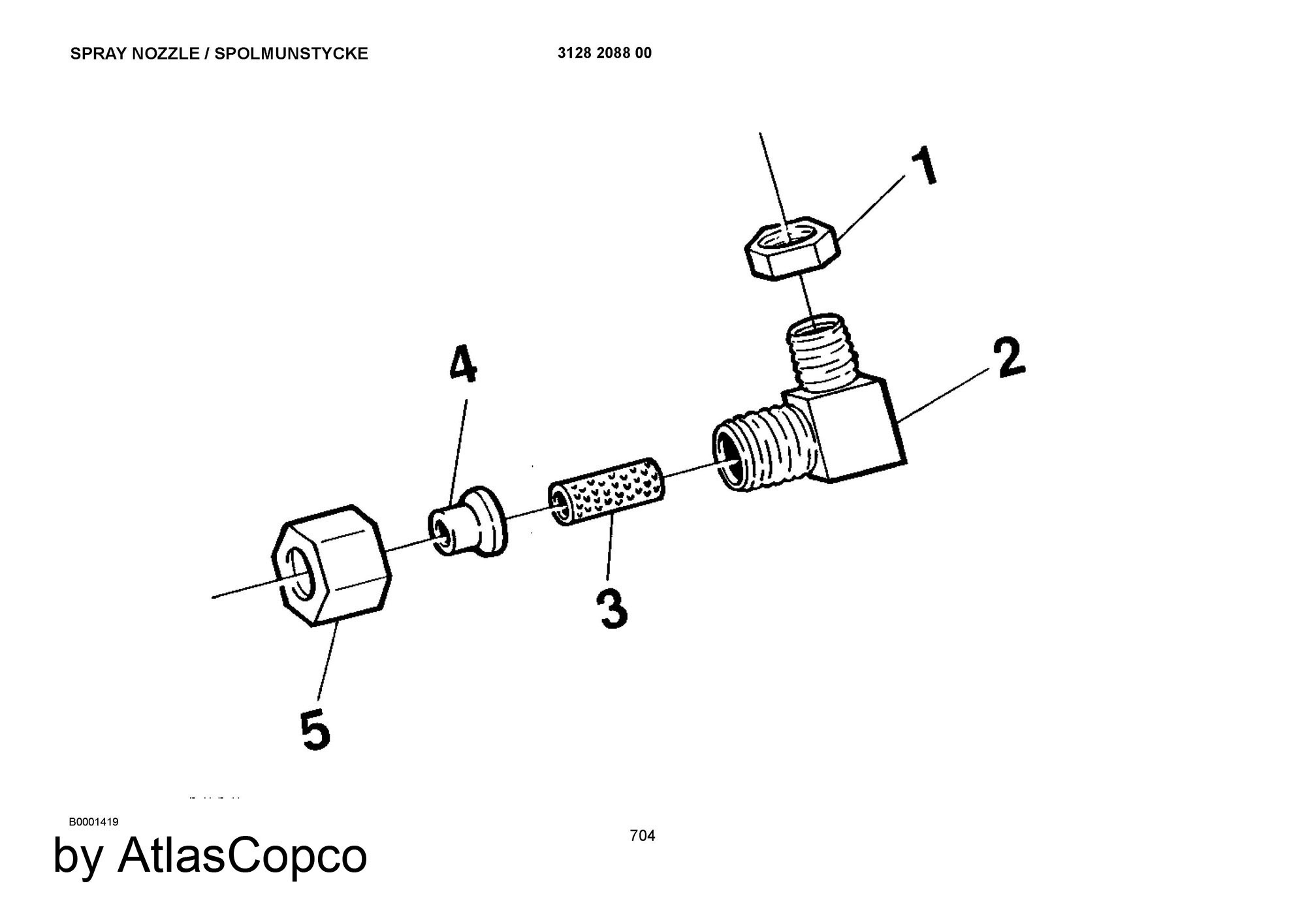 SPRAY NOZZLE / SPOLMUNSTYCKE

3128 2088 00

1

2

4

3

5

B0001419

704

by AtlasCopco