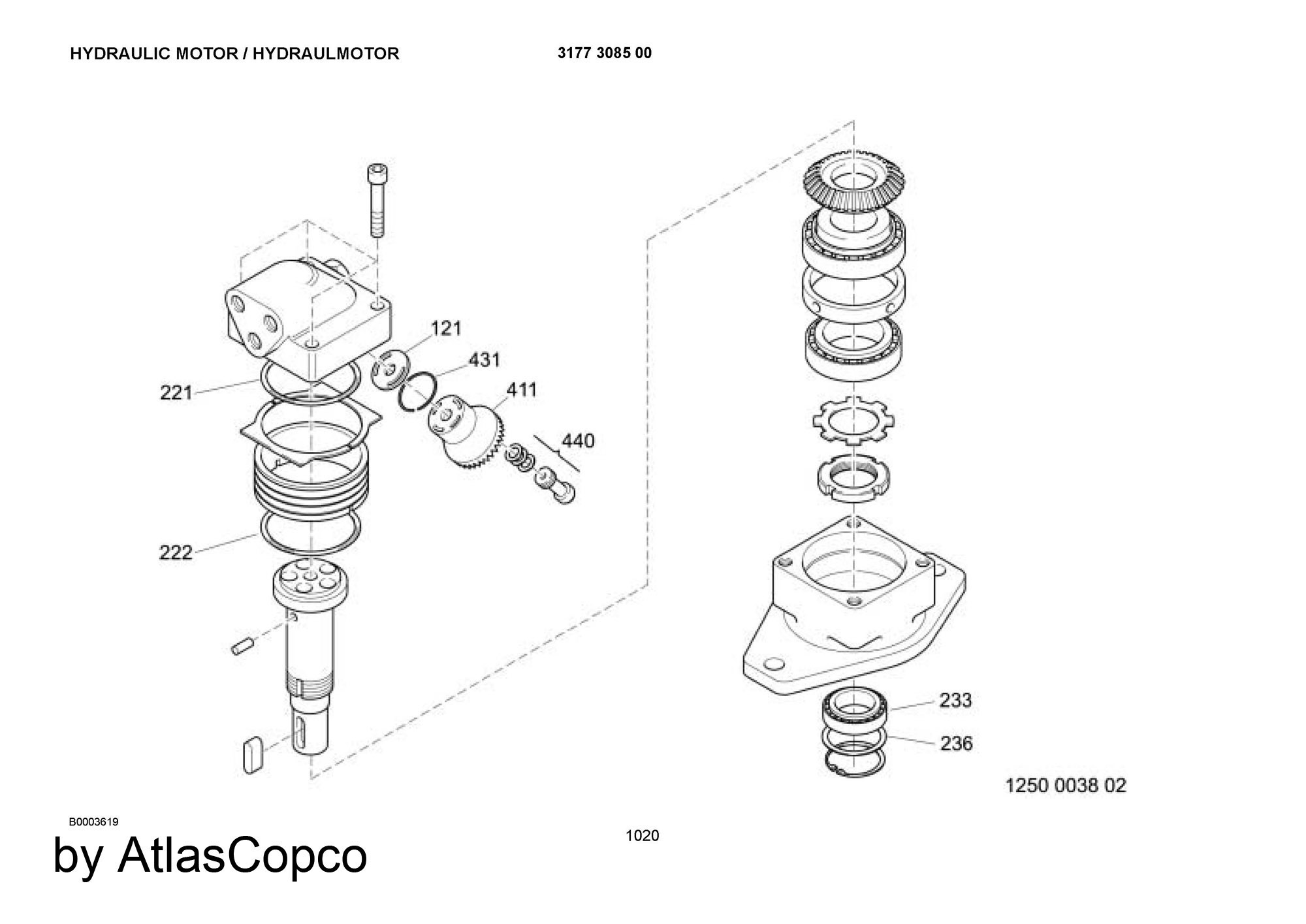 HYDRAULIC MOTOR / HYDRAULMOTOR

3177 3085 00

121

431

411

440

221

222

233

236

1250 0038 02

B0003619

1020

by AtlasCopco