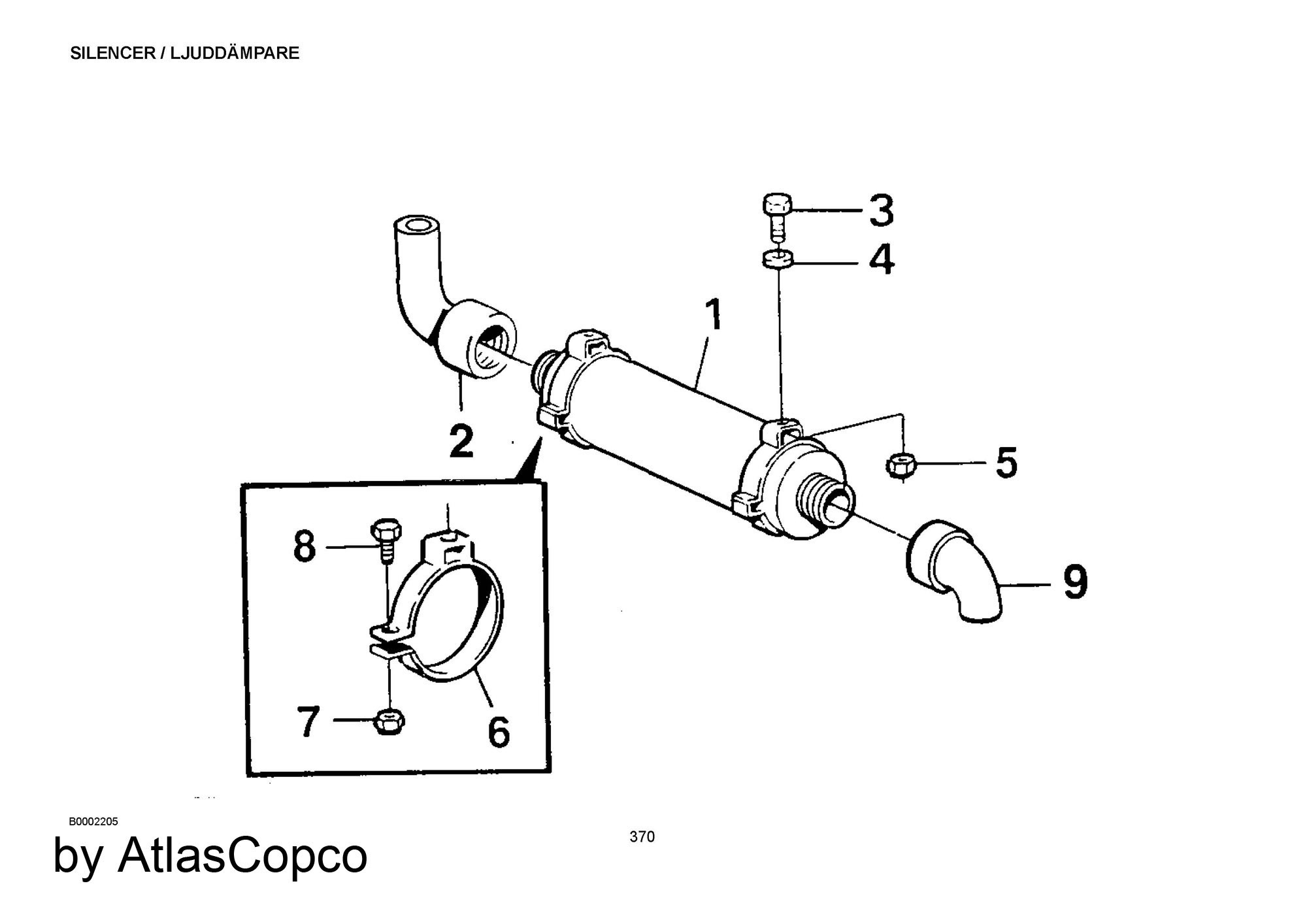 SILENCER / LJUDDÄMPARE

3
4
1
2
5
8
9
7
6

B0002205

by AtlasCopco

370