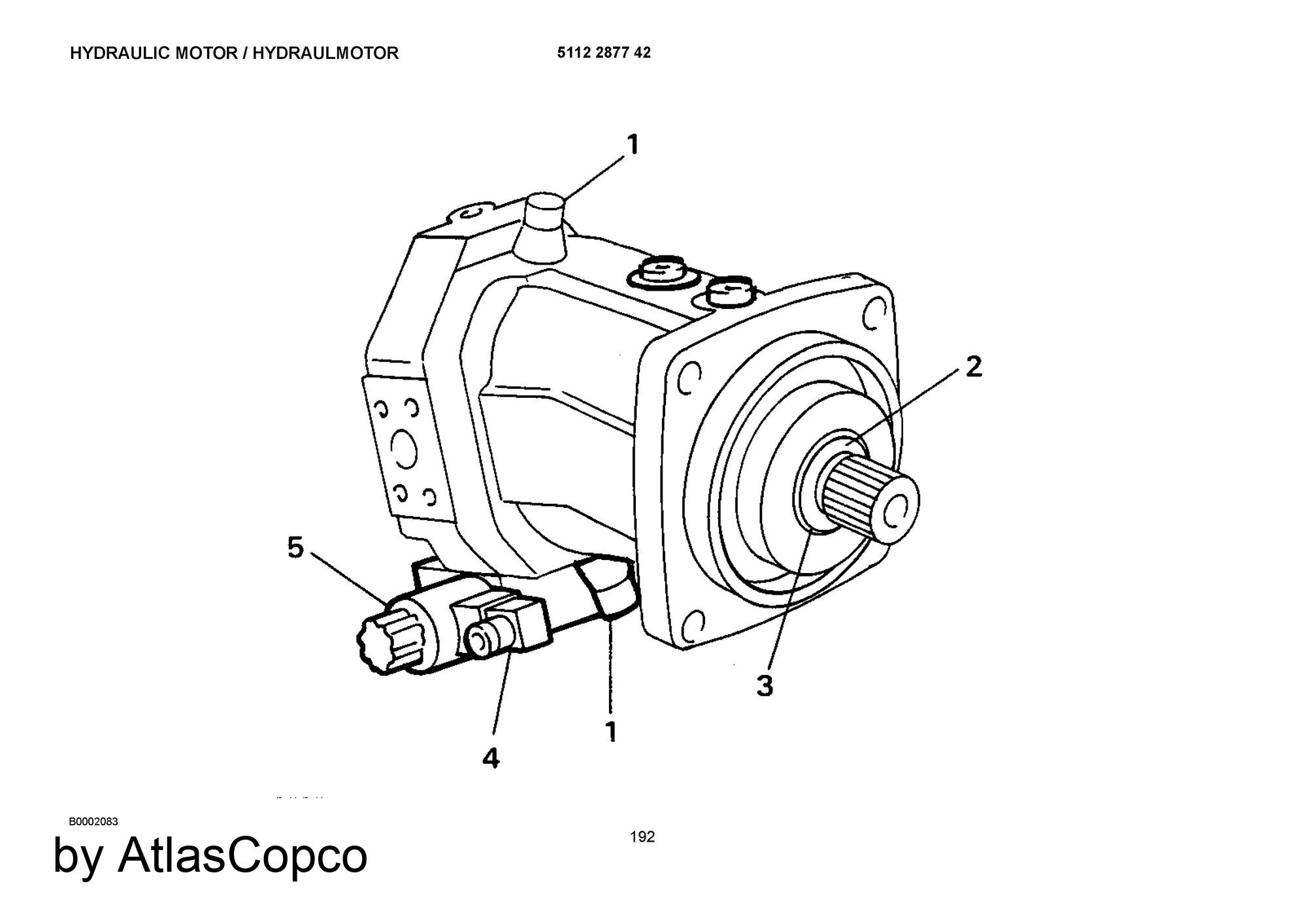 HYDRAULIC MOTOR / HYDRAULMOTOR 5112 2877 42

1

2

5

3

1

4

B0002083

192

by AtlasCopco