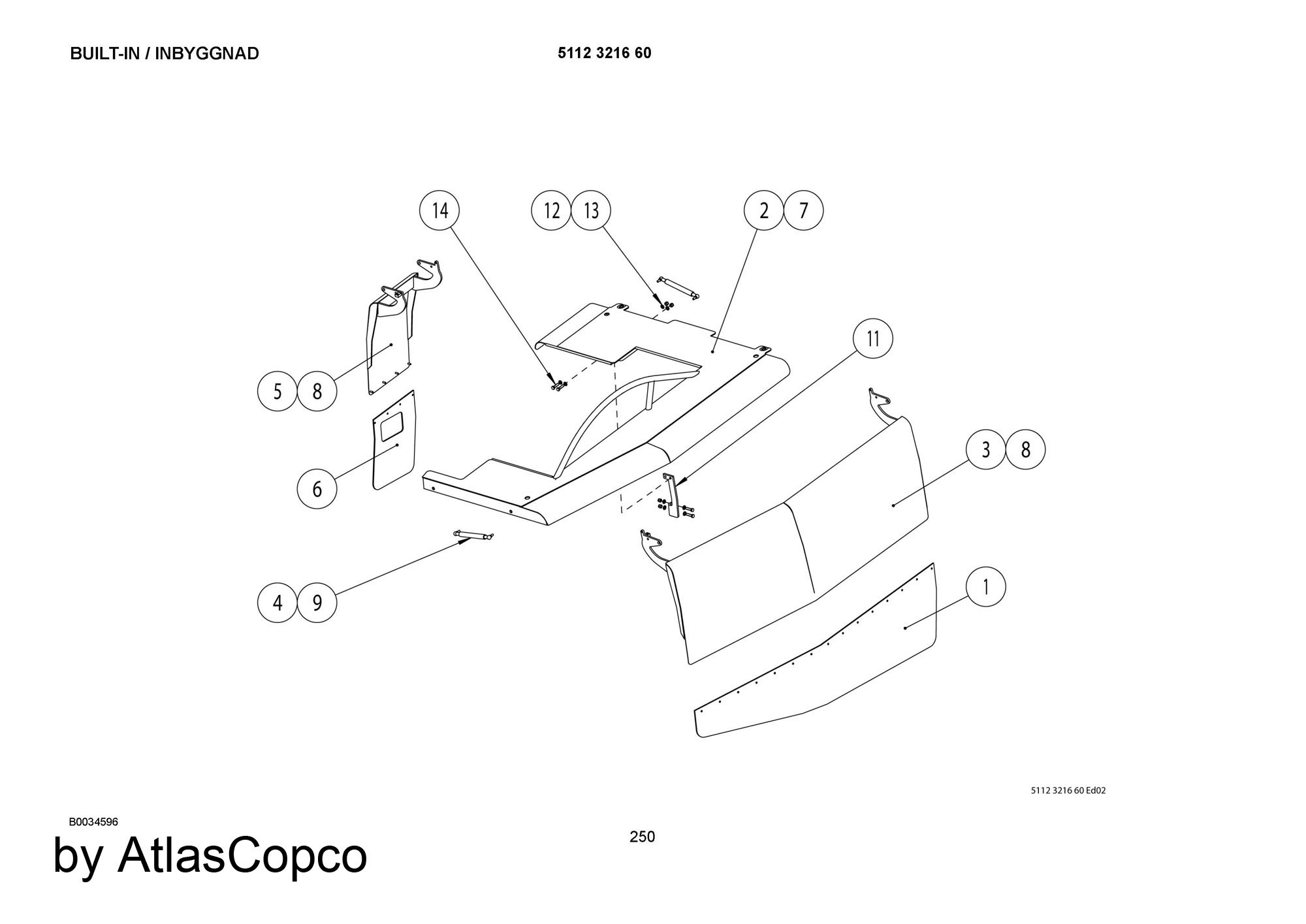 BUILT-IN / INBYGGNAD

5112 3216 60

14

12 13

2 7

11

5 8

6

3 8

4 9

1

5112 3216 60 Ed02

B0034596

250

by AtlasCopco