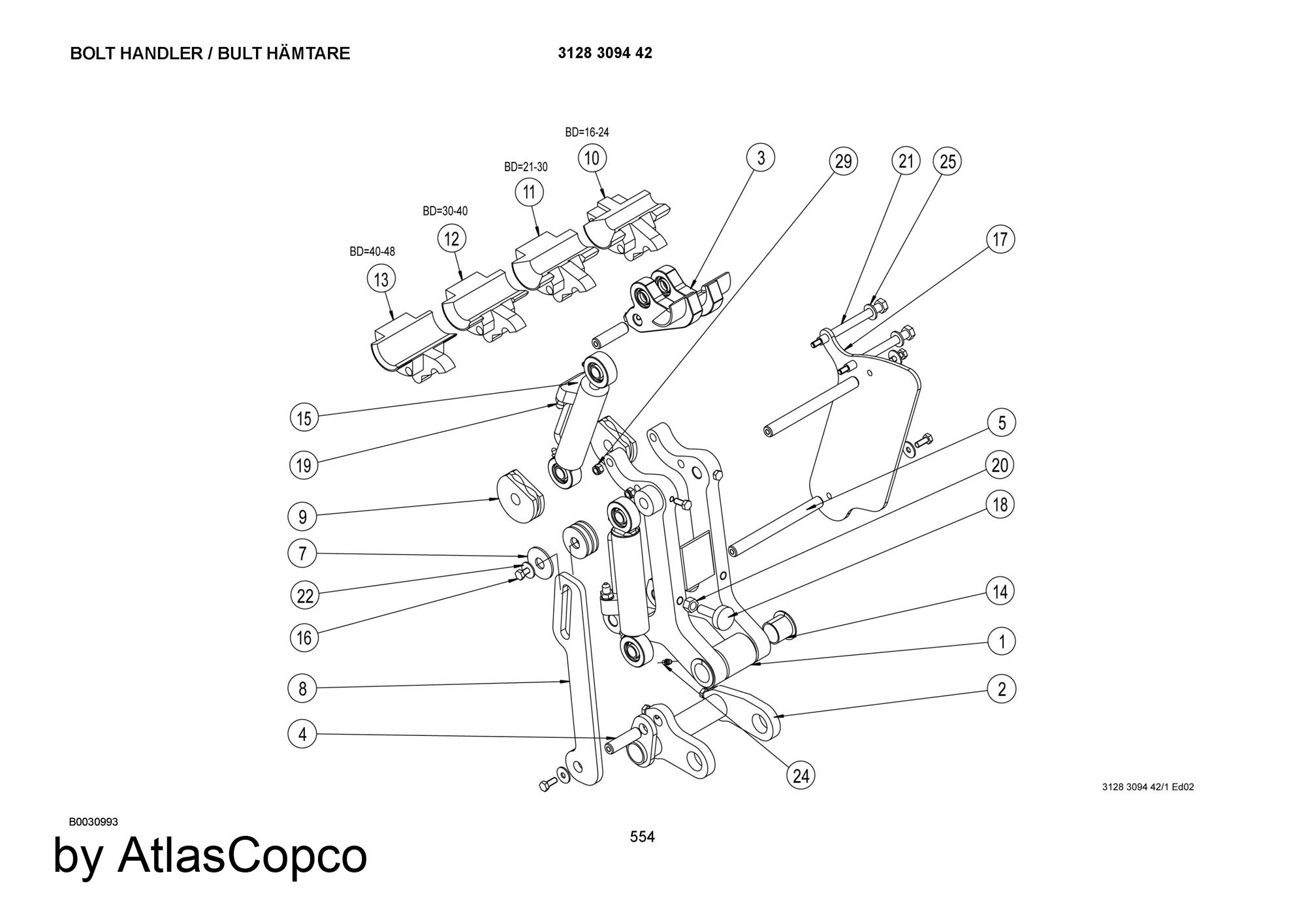 BOLT HANDLER / BULT HÄMTARE

3128 3094 42

BD=16-24
10

BD=21-30
11

BD=30-40
12

BD=40-48
13

3

29

21

25

17

15

19

9

7

22

16

8

4

5

20

18

14

1

2

24

3128 3094 42/1 Ed02

B0030993

554

by AtlasCopco