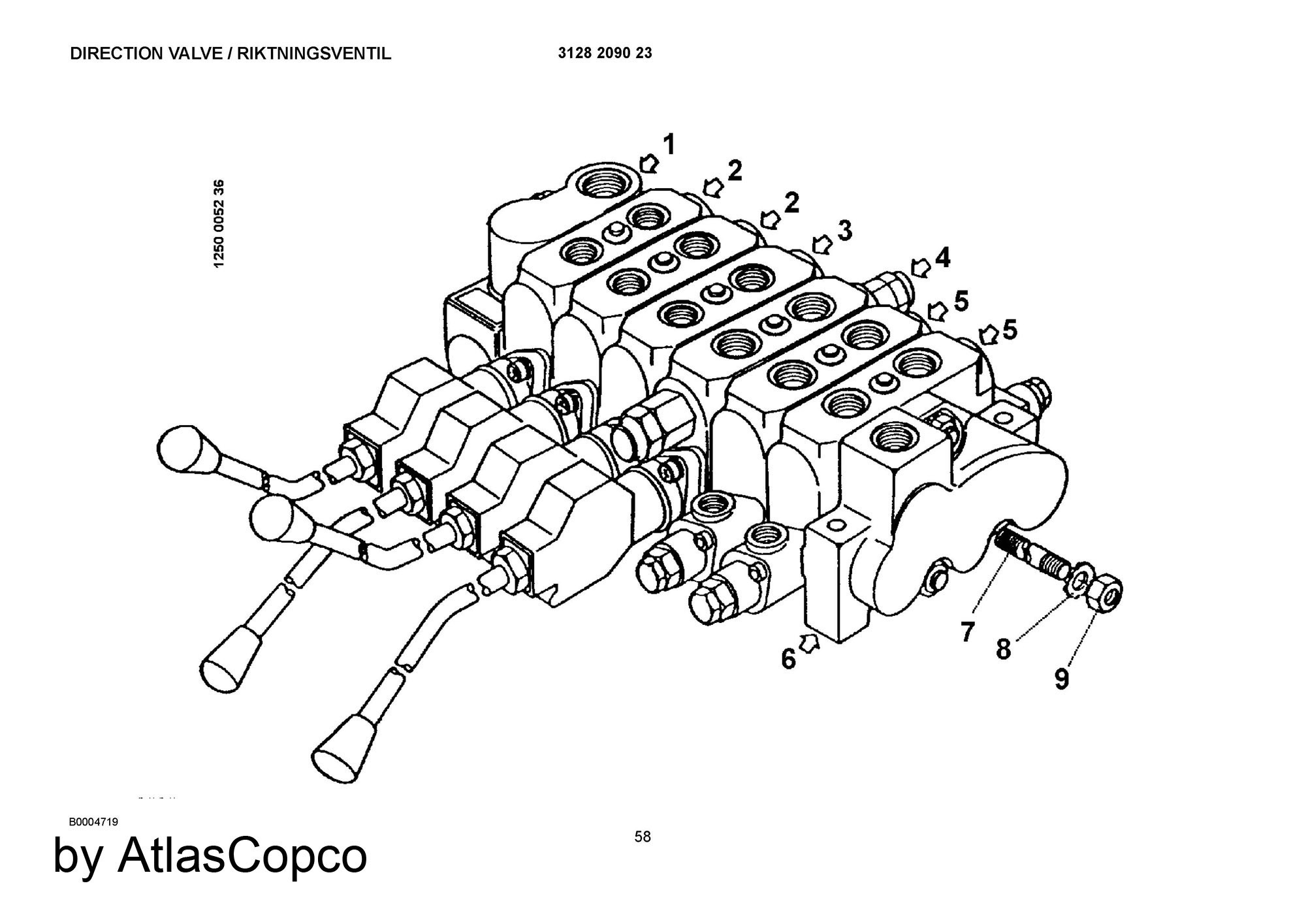 DIRECTION VALVE / RIKTNINGSVENTIL

3128 2090 23

1250 0052 36

1
2
2
3
4
5
5
6
7
8
9

B0004719

58

by AtlasCopco