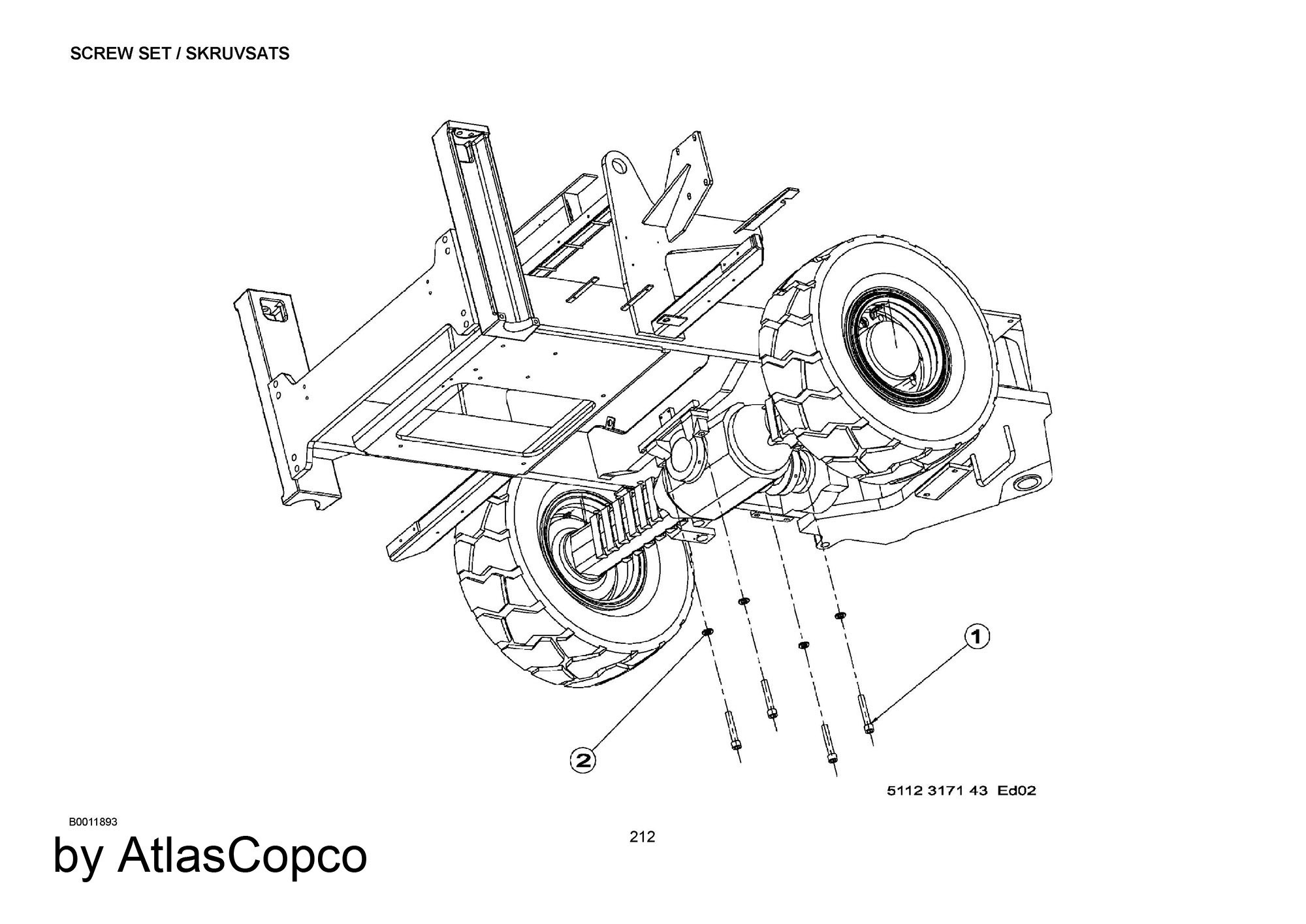 SCREW SET / SKRUVSATS

1

2

5112 3171 43 Ed02

B0011893

212

by AtlasCopco