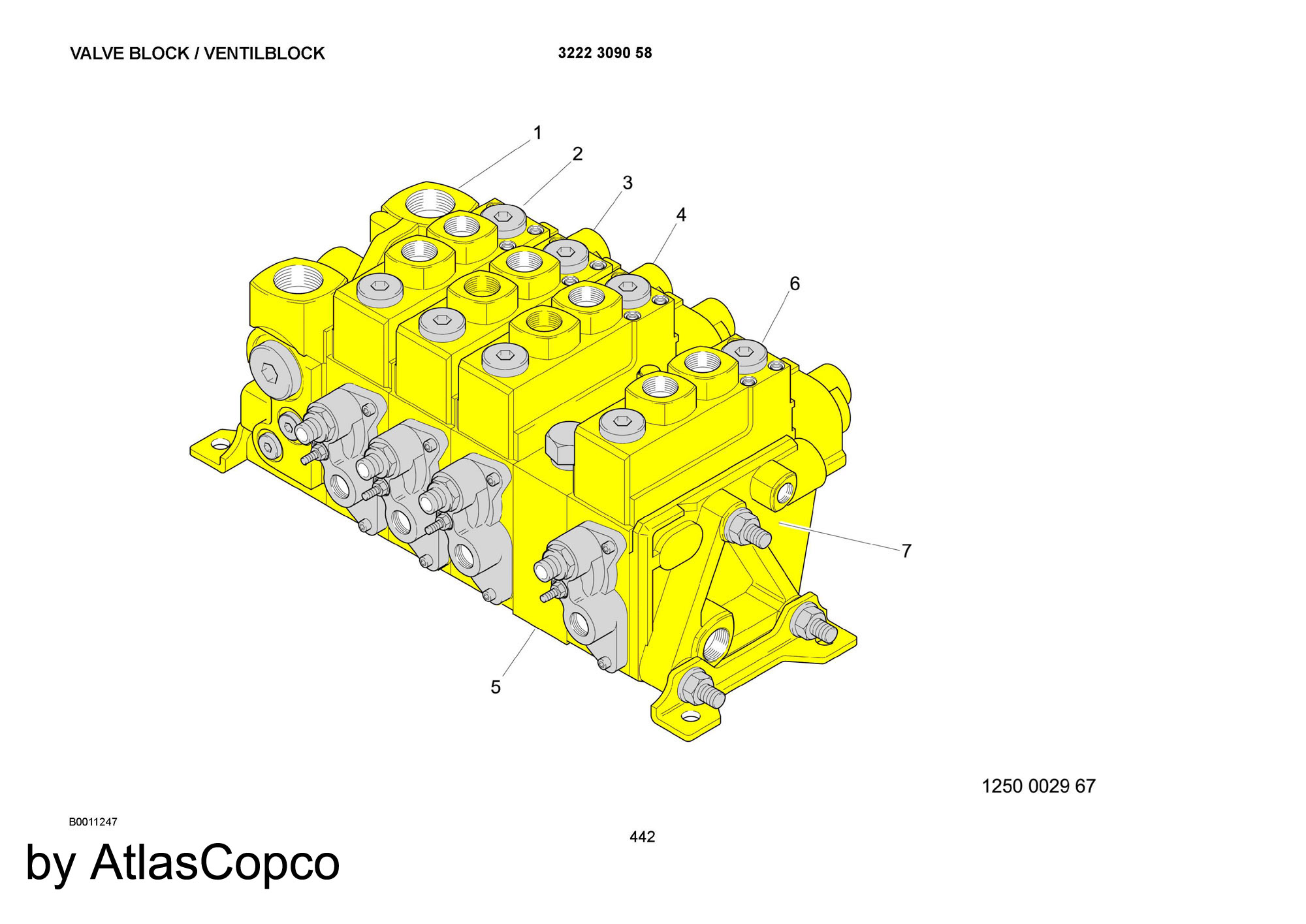 VALVE BLOCK / VENTILBLOCK

3222 3090 58

1
2
3
4
6
7
5

1250 0029 67

B0011247

442

by AtlasCopco