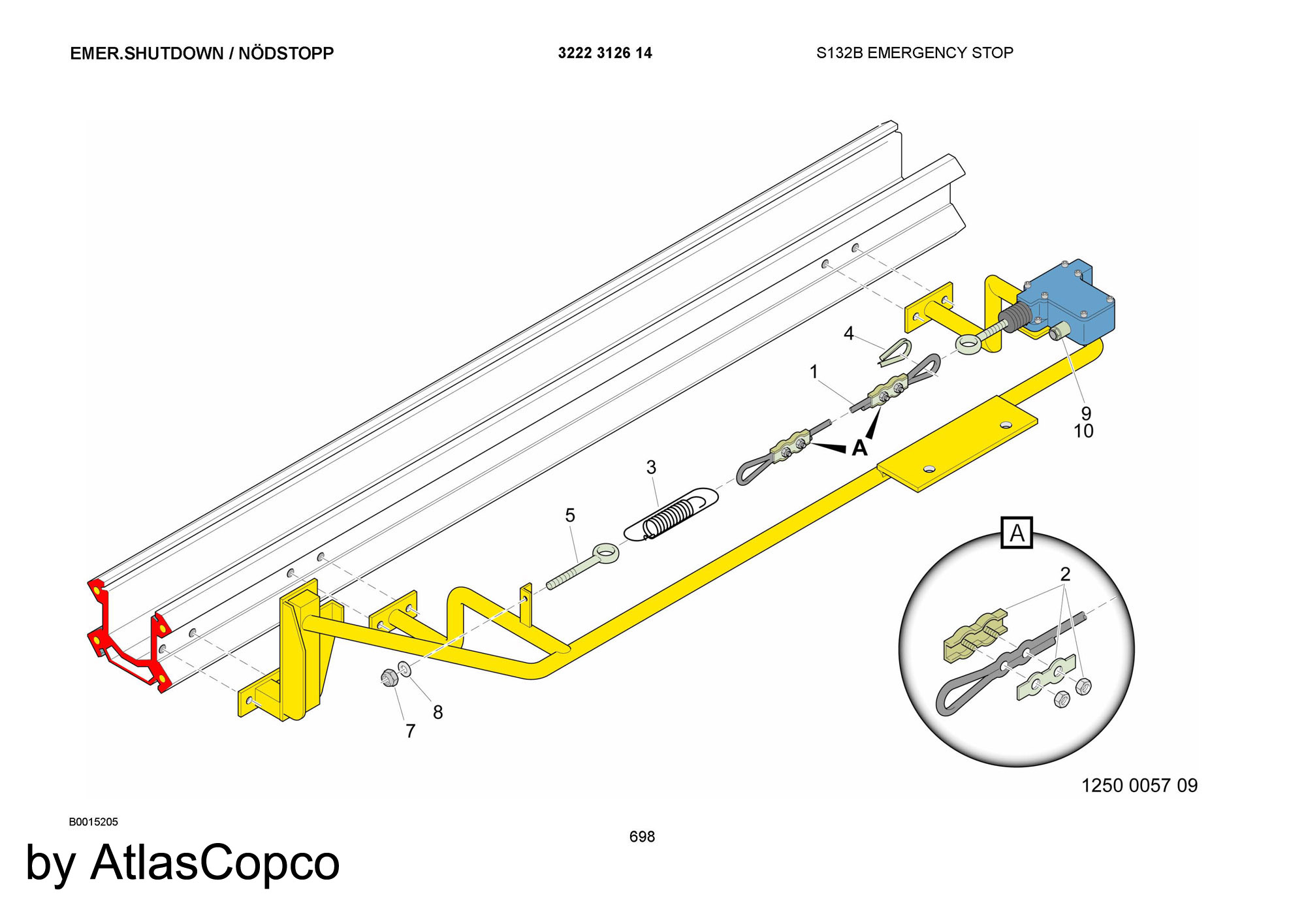 EMER.SHUTDOWN / NÖDSTOPP

3222 3126 14

S132B EMERGENCY STOP

4

1

9
10

A

3

5

A

2

8

7

1250 0057 09

B0015205

698

by AtlasCopco