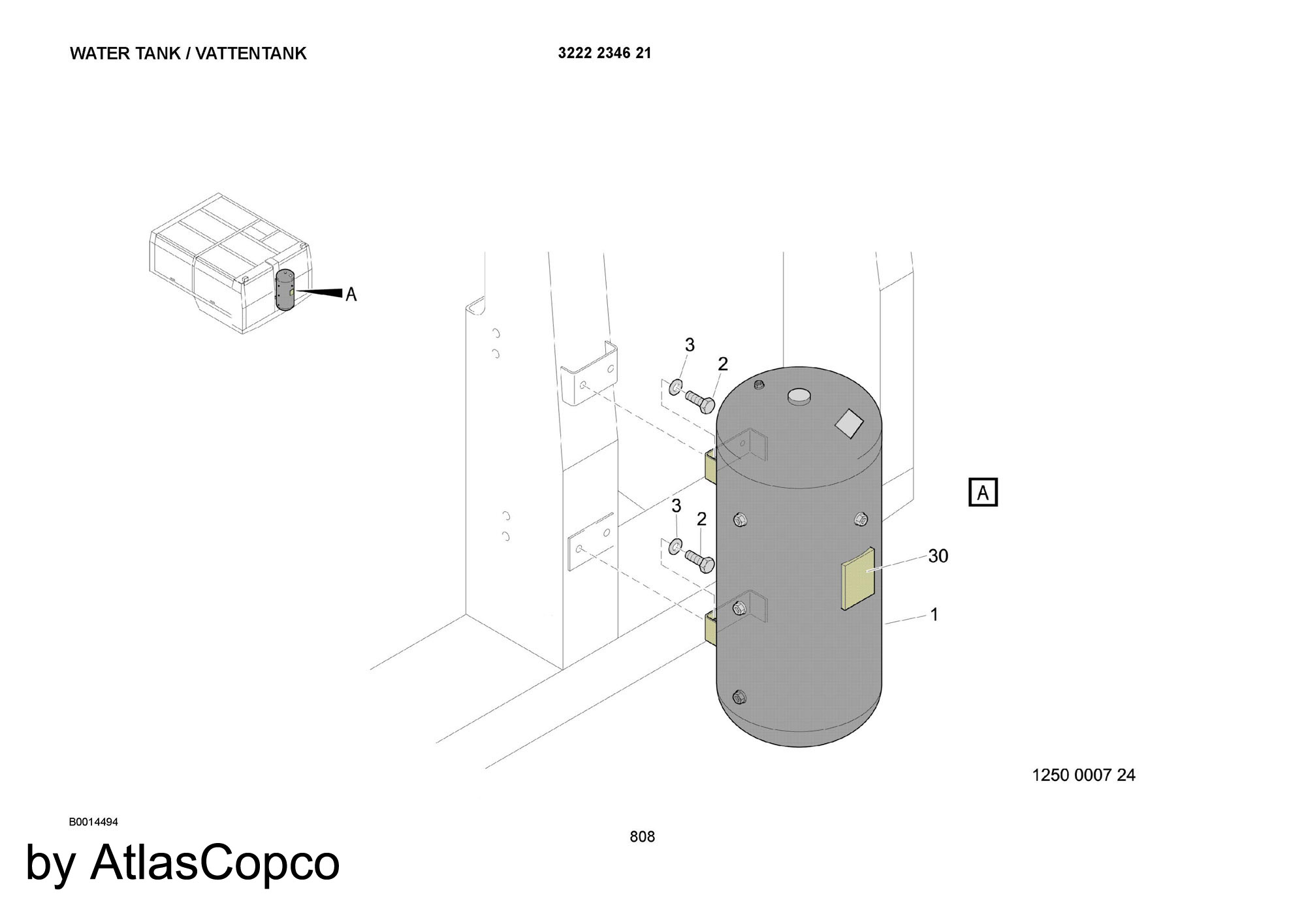 WATER TANK / VATTENTANK

3222 2346 21

A

3

2

3

2

A

30

1

1250 0007 24

B0014494

808

by AtlasCopco