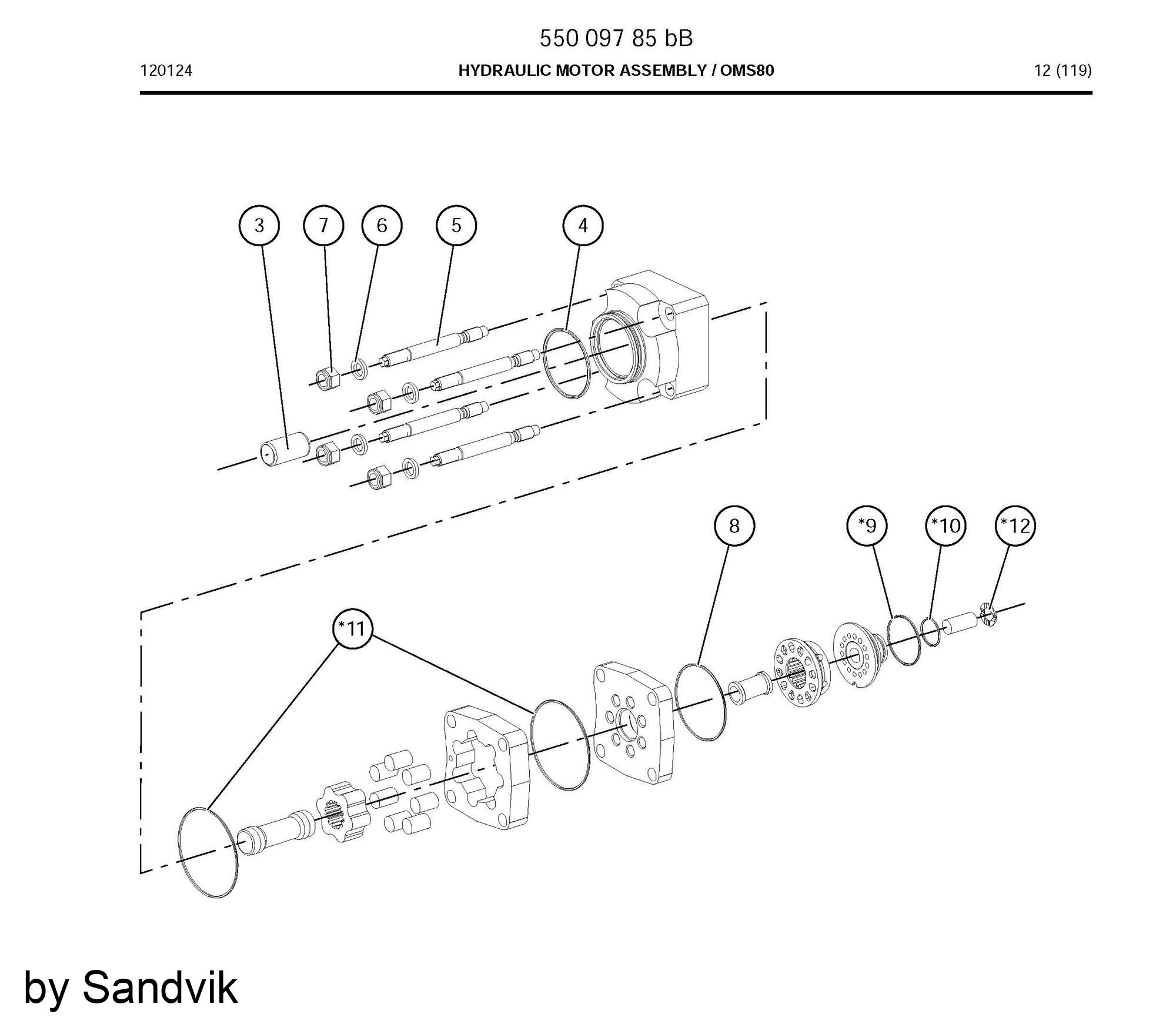 550 097 85 bB

120124

HYDRAULIC MOTOR ASSEMBLY / OMS80

12 (119)

3
7
6
5
4

8
*9
*10
*12

*11

by Sandvik