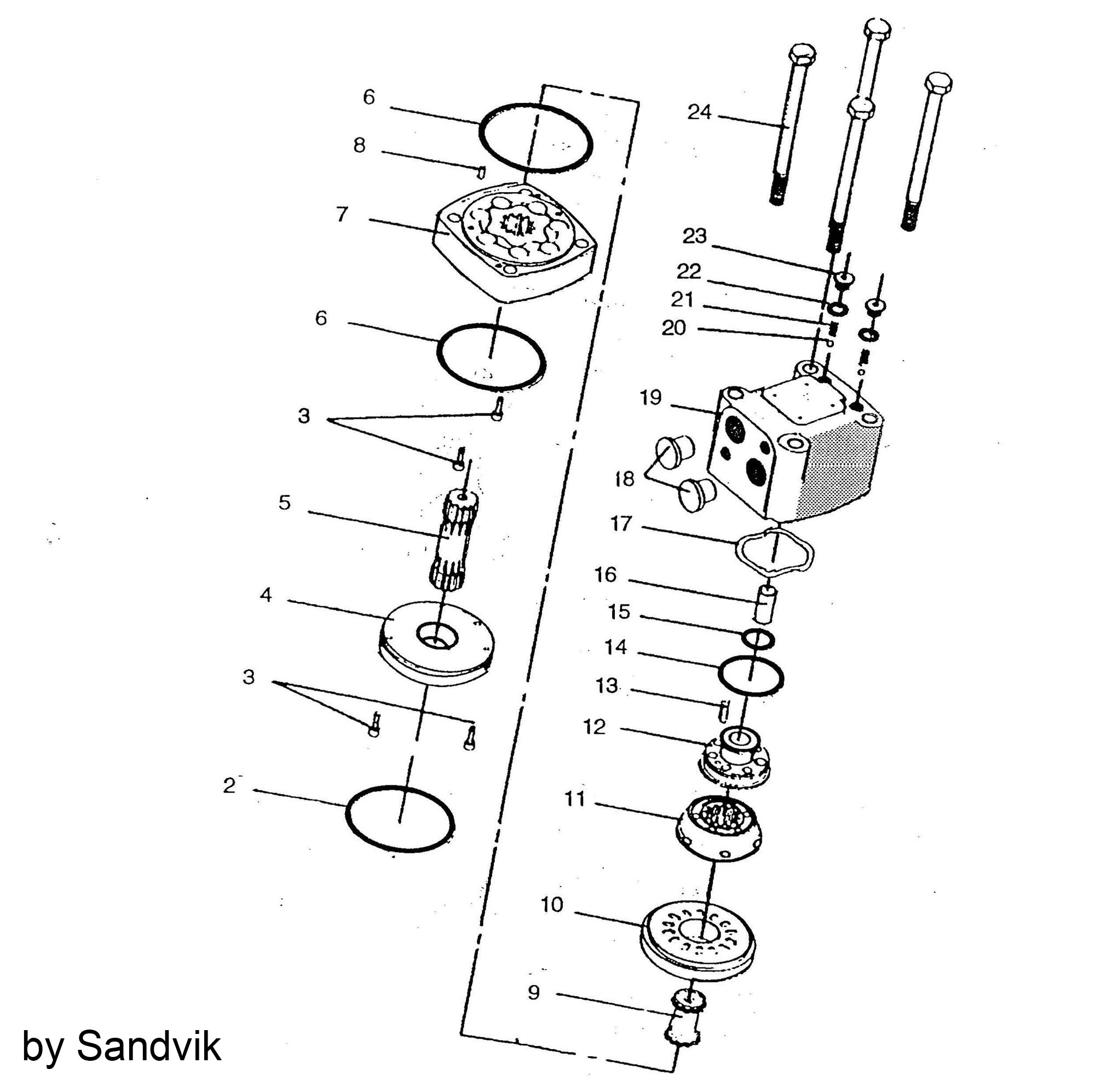 6
8
7
6
3
5
4
3
2
24
23
22
21
20
19
18
17
16
15
14
13
12
11
10
9
by Sandvik