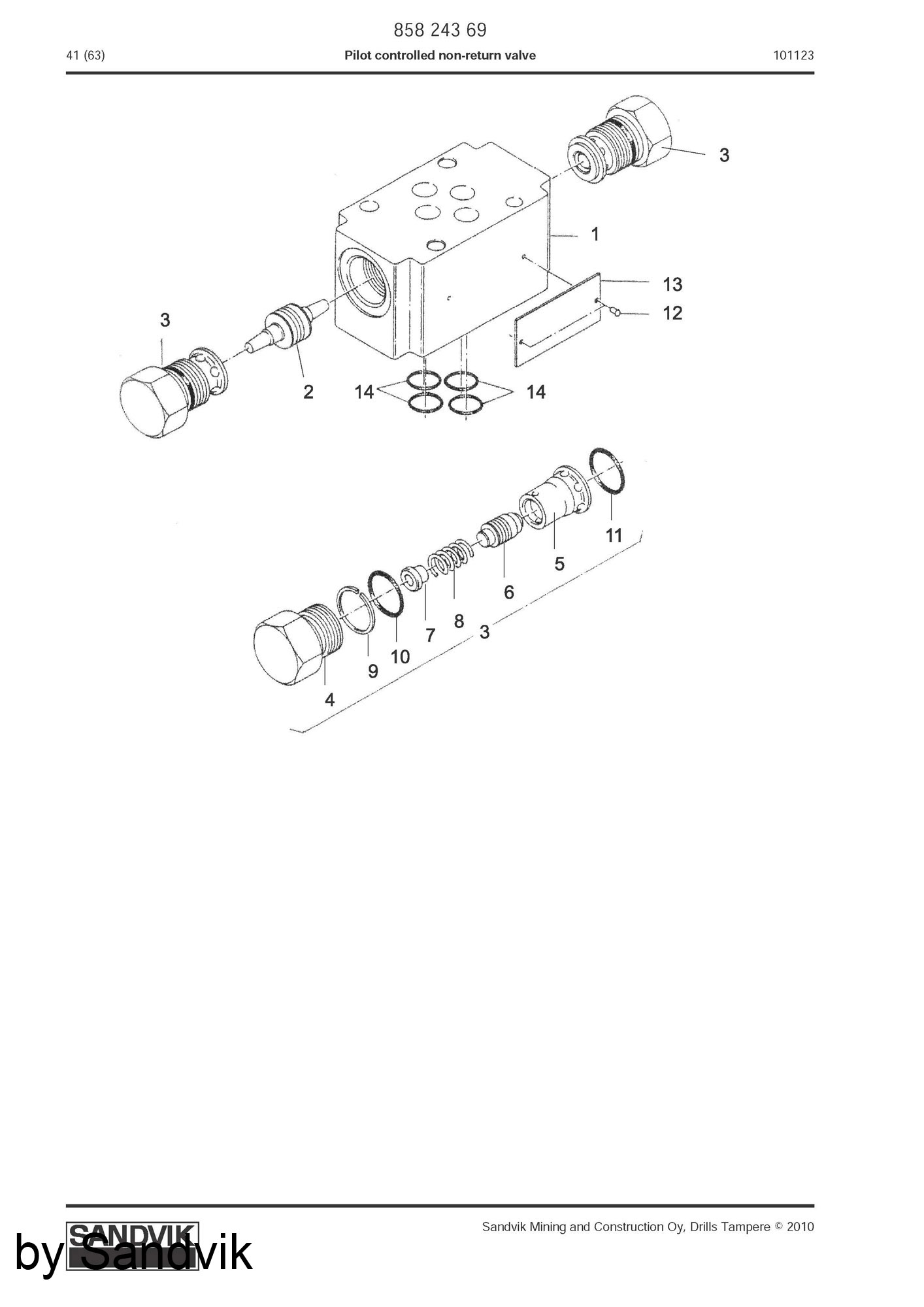 858 243 69

41 (63)

Pilot controlled non-return valve

101123

3

1

13

12

3

2

14

14

11

5

6

8

7

3

10

9

4

SANDVIK

by Sandvik

Sandvik Mining and Construction Oy, Drills Tampere © 2010