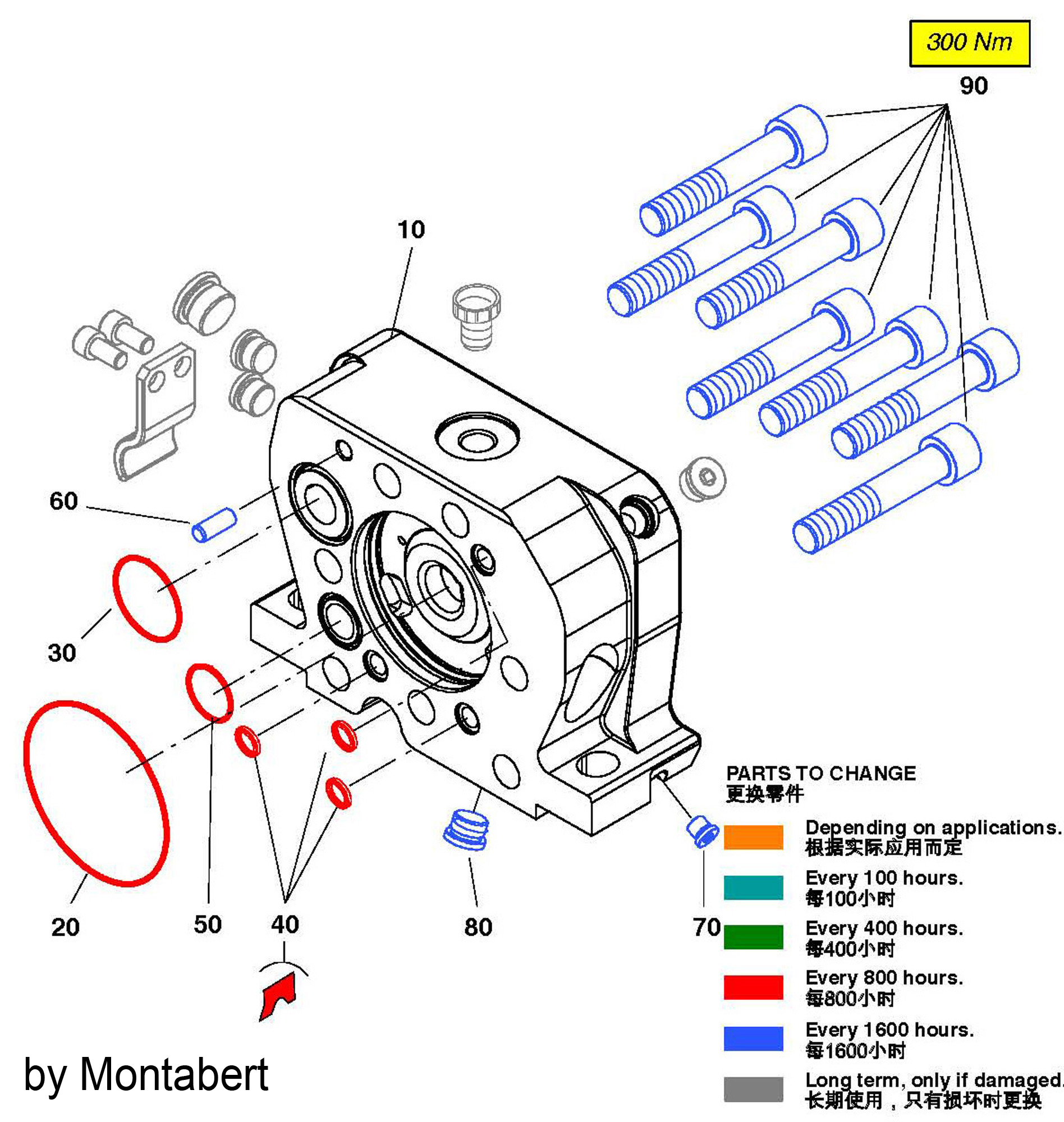 300 Nm

90

10

60

30

20

50

40

80

70

PARTS TO CHANGE
更换零件

Depending on applications.
根据实际应用而定

Every 100 hours.
每100小时

Every 400 hours.
每400小时

Every 800 hours.
每800小时

Every 1600 hours.
每1600小时

Long term, only if damaged.
长期使用，只有损坏时更换

by Montabert