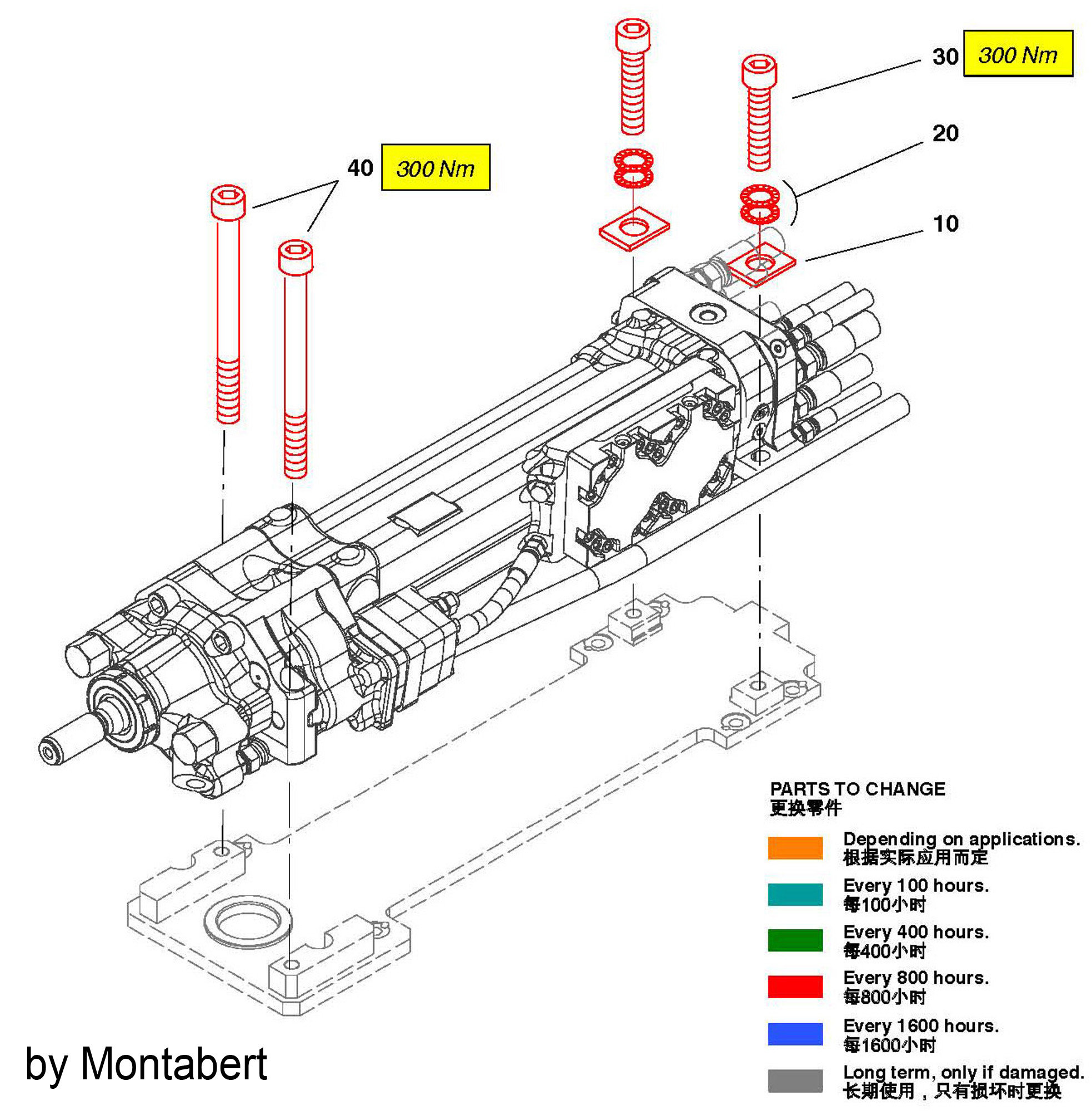 30 300 Nm

20

40 300 Nm

10

PARTS TO CHANGE
更换零件

Depending on applications.
根据实际应用而定

Every 100 hours.
每100小时

Every 400 hours.
每400小时

Every 800 hours.
每800小时

Every 1600 hours.
每1600小时

Long term, only if damaged.
长期使用，只有损坏时更换

by Montabert