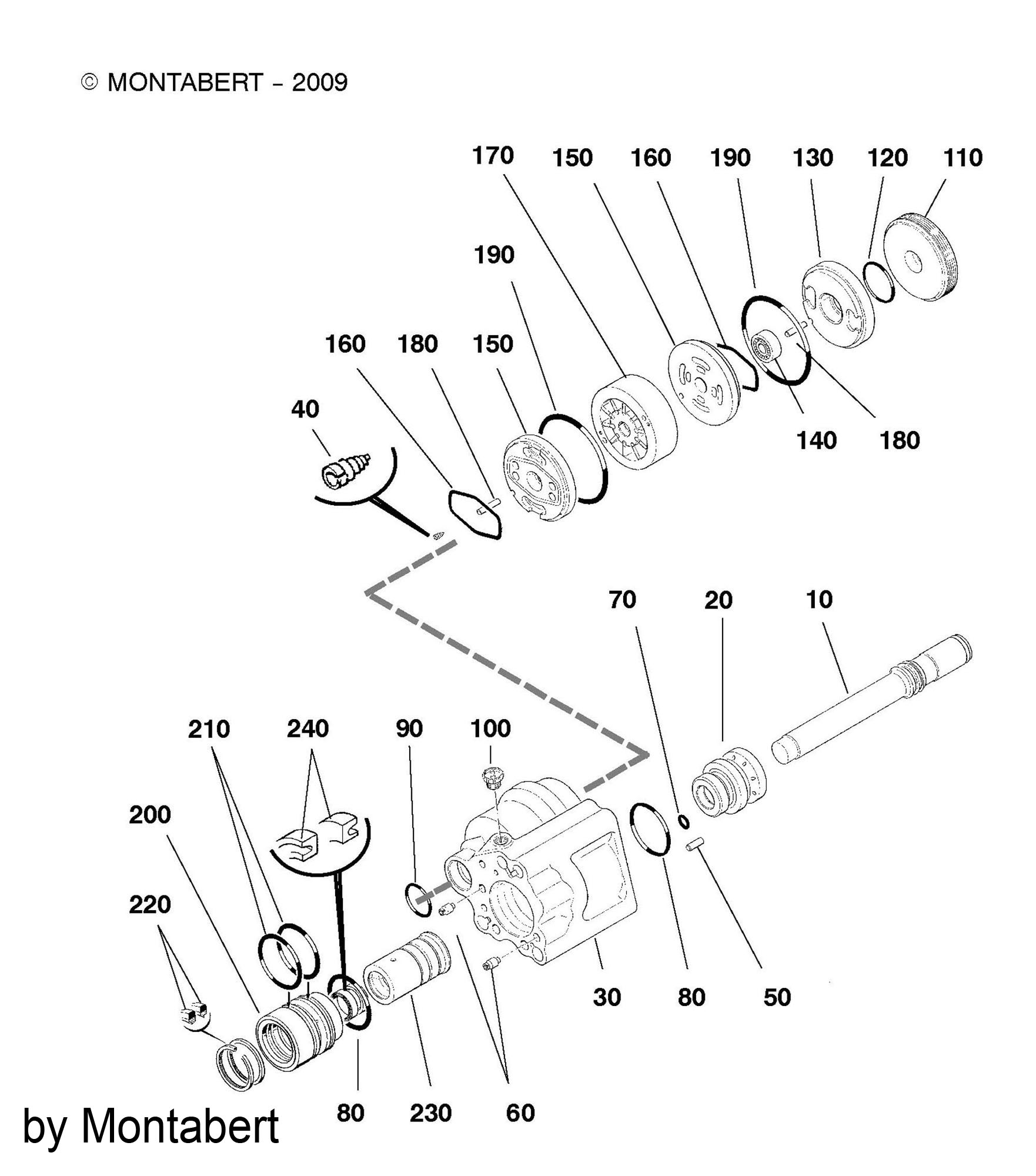 © MONTABERT - 2009

170 150 160 190 130 120 110

190

160 180 150

40

140 180

70 20 10

210 240 90 100

200

220

30 80 50

80 230 60

by Montabert