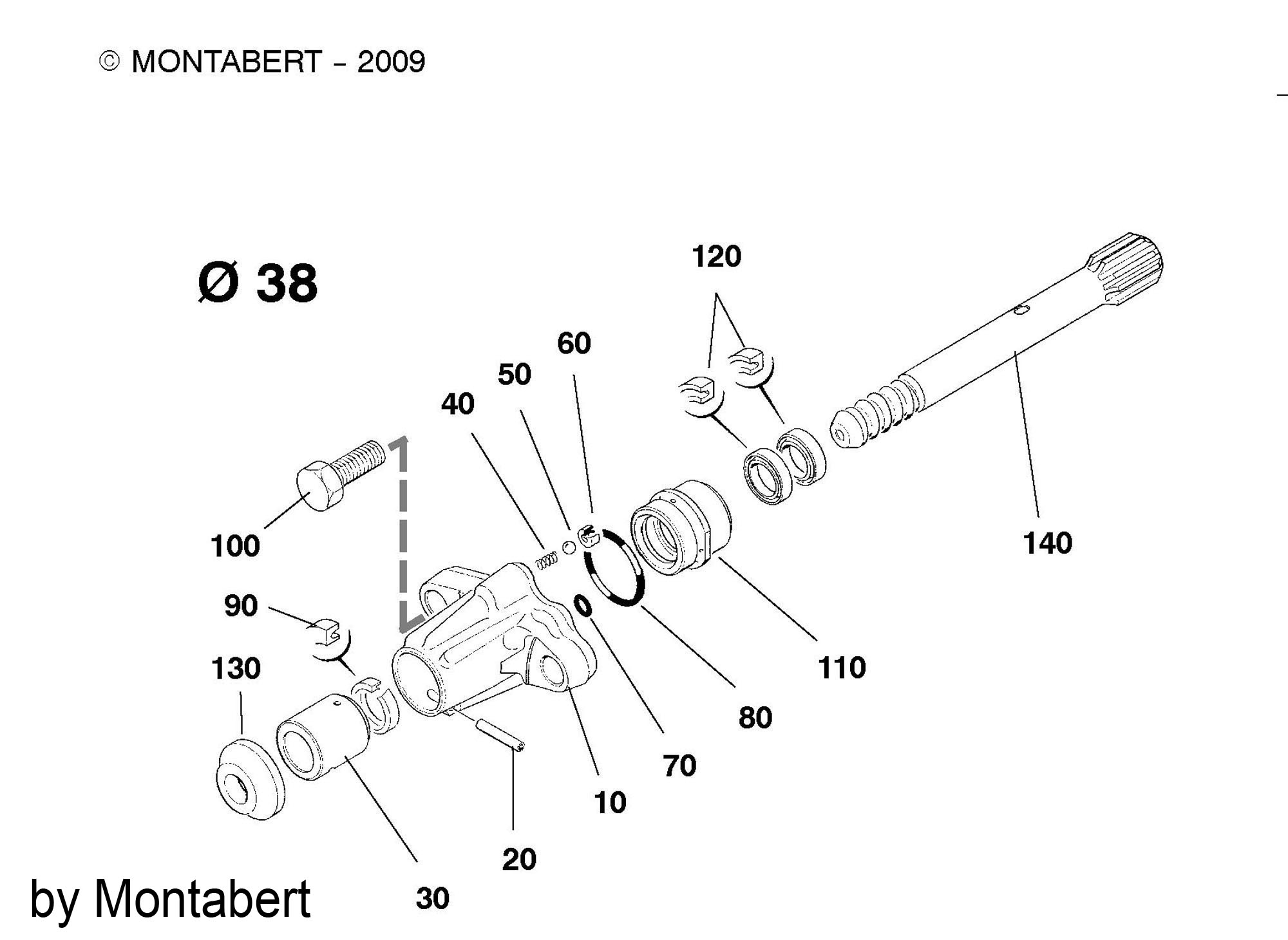 © MONTABERT - 2009

Ø 38

120
60
50
40
100
140
90
130
110
80
70
10
20
30

by Montabert