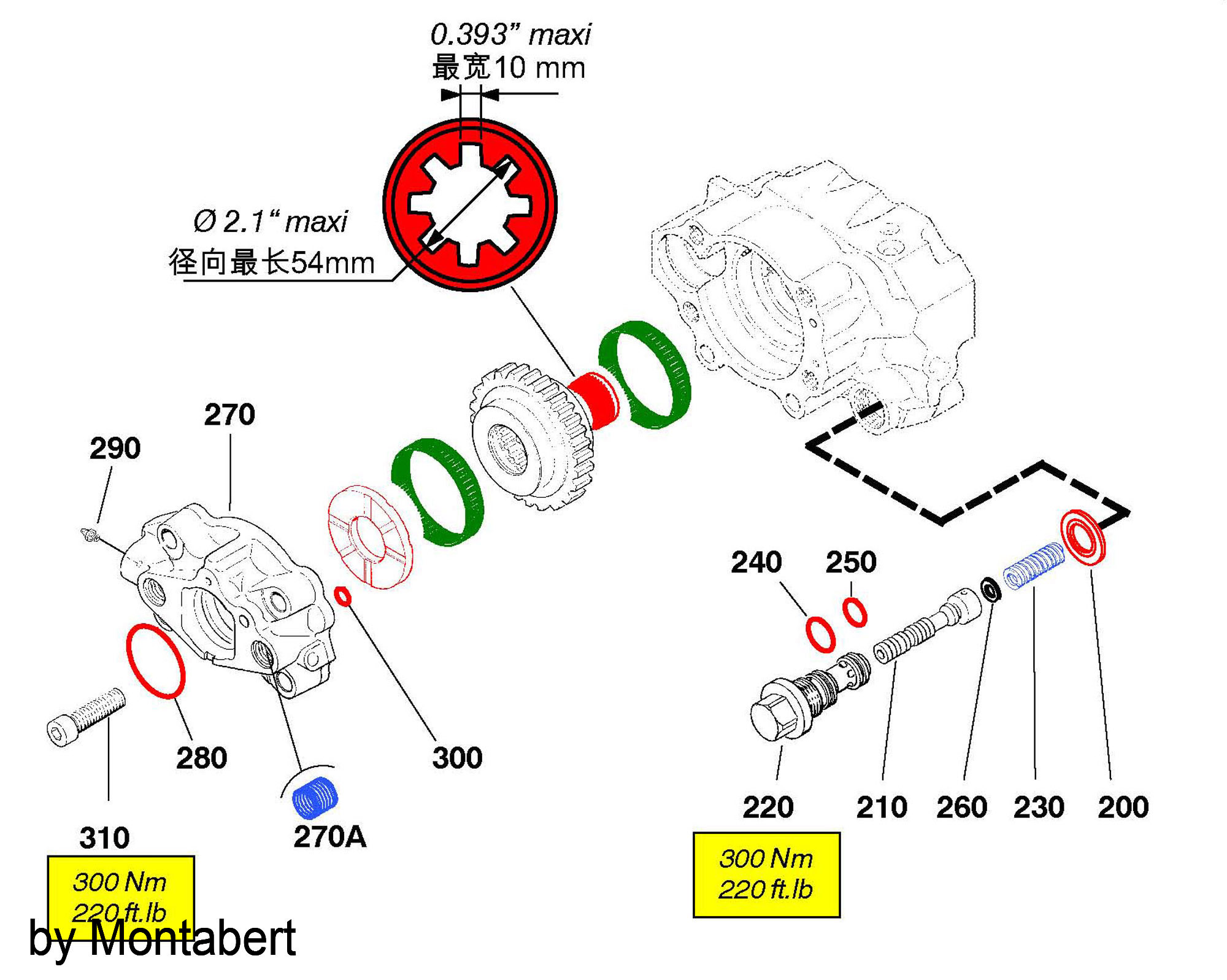 0.393" maxi
最宽10 mm

Ø 2.1" maxi
径向最长54mm

270

290

240 250

280

300

310

270A

220 210 260 230 200

300 Nm
220 ft.lb

300 Nm
220 ft.lb

by Montabert