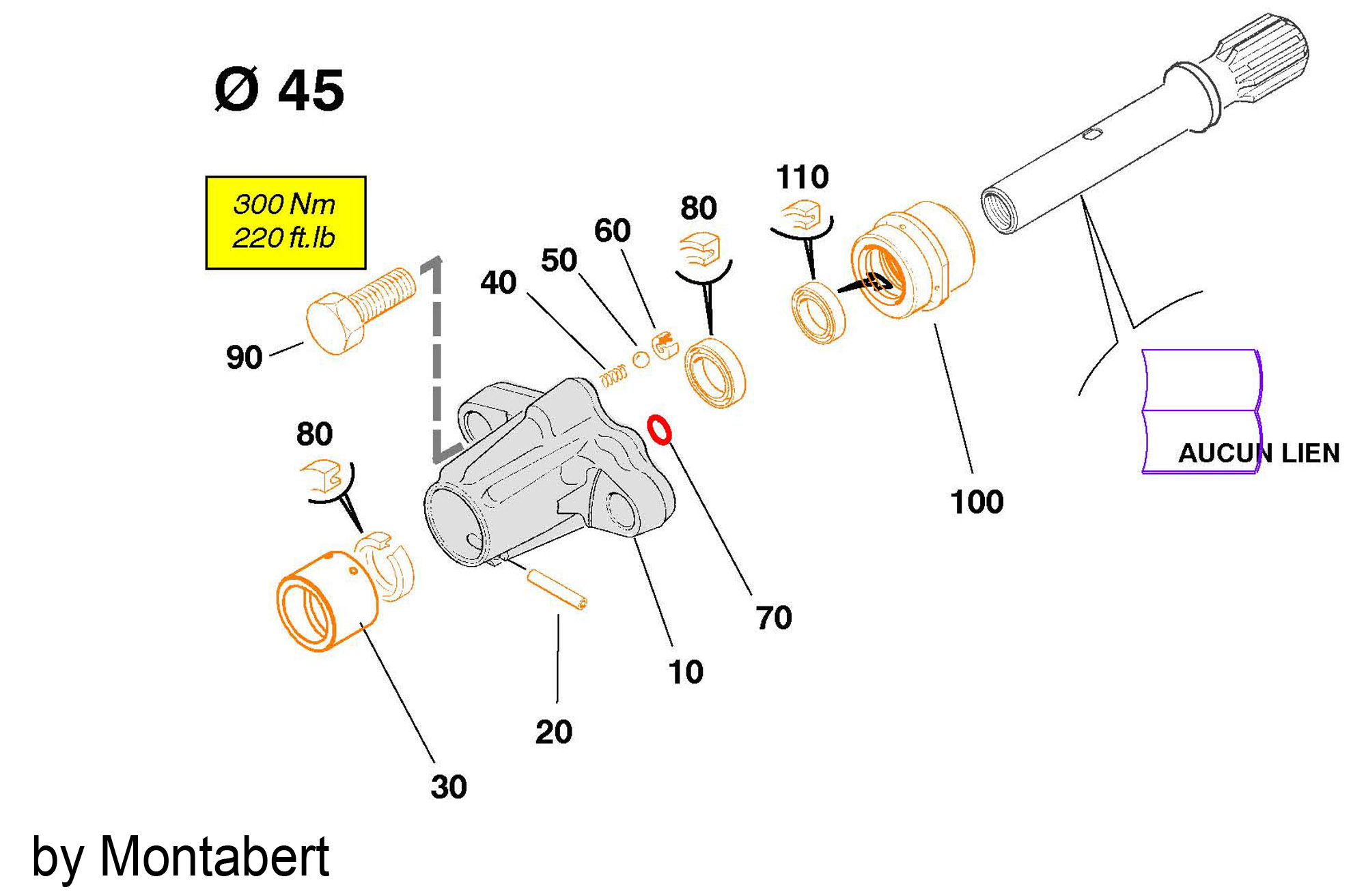 Ø 45

300 Nm
220 ft.lb

110

80

60

50

40

90

80

AUCUN LIEN

100

70

10

20

30

by Montabert