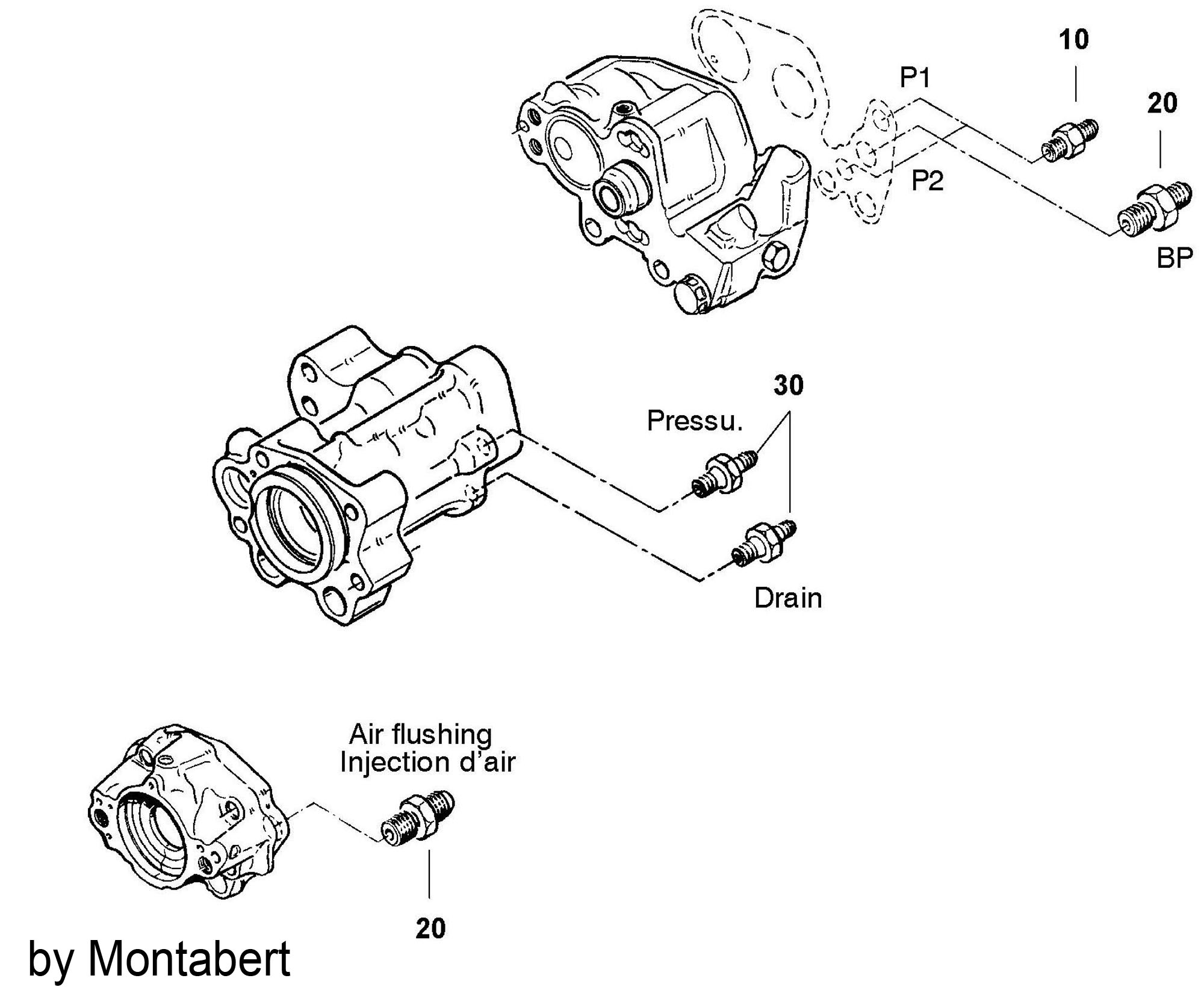 10

P1

20

P2

BP

30

Pressu.

Drain

Air flushing
Injection d'air

20

by Montabert