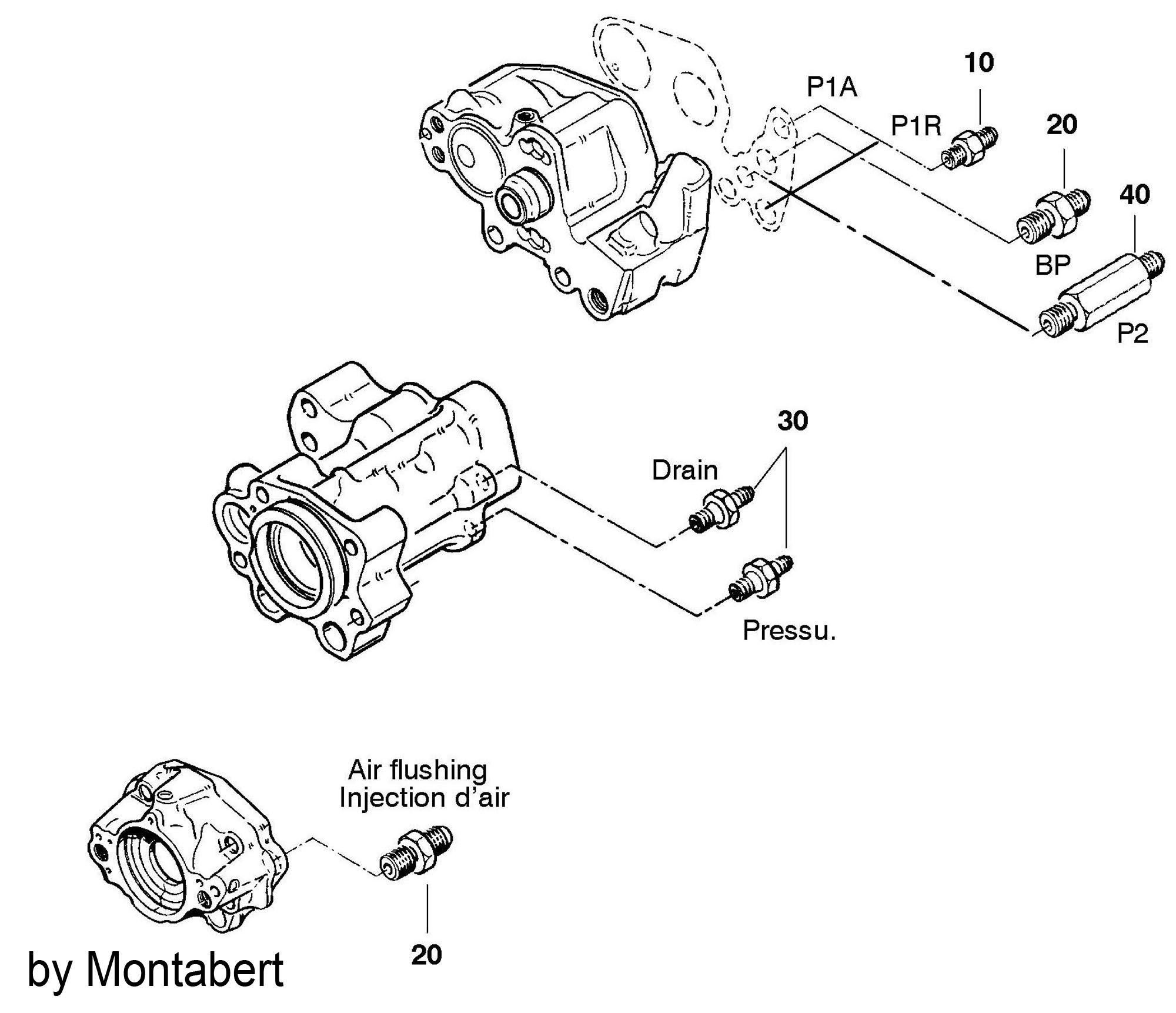 10

P1A

P1R

20

40

BP

P2

30

Drain

Pressu.

Air flushing
Injection d'air

20

by Montabert